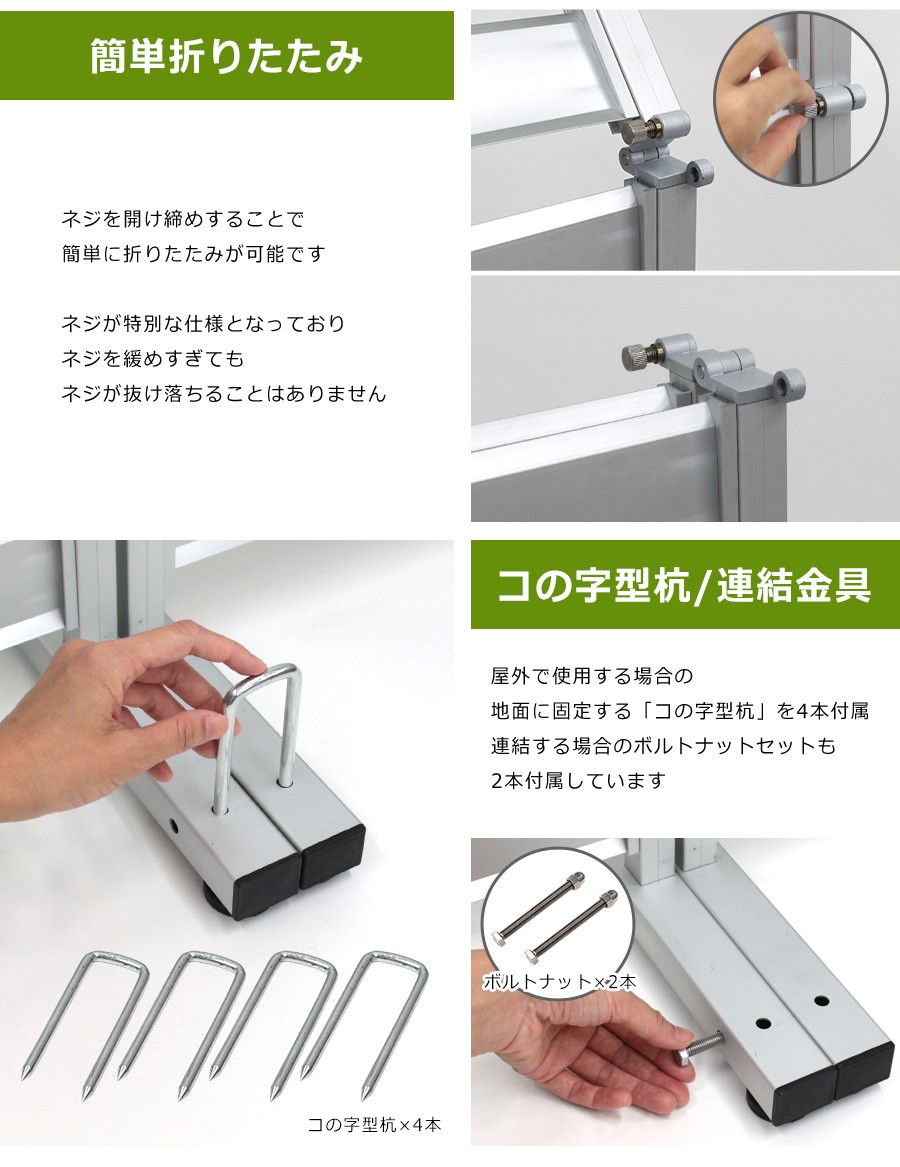 簡単折りたたみ

ネジを開け締めすることで
簡単に折りたたみが可能です

ネジが特別な仕様となっており
ネジを緩めすぎても
ネジが抜け落ちることはありません

コの字型杭/連結金具

屋外で使用する場合の
地面に固定する「コの字型杭」を4本付属
連結する場合のボルトナットセットも
2本付属しています

ボルトナット×2本

コの字型杭×4本