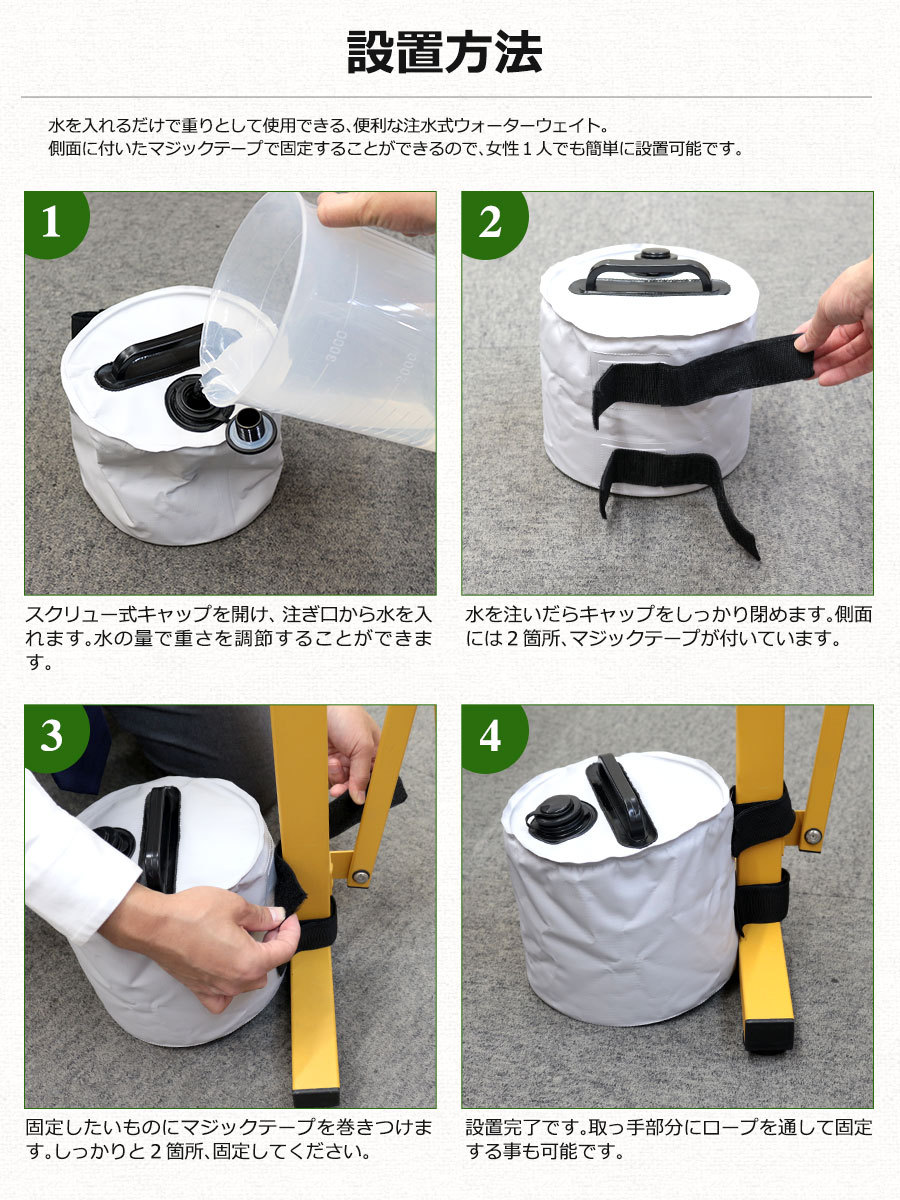 設置方法

水を入れるだけで重りとして使用できる、便利な注水式ウォーターウェイト。
側面に付いたマジックテープで固定することができるので、女性１人でも簡単に設置可能です。

1

スクリュー式キャップを開け、注ぎ口から水を入れます。水の量で重さを調節することができます。

2

水を注いだらキャップをしっかり閉めます。側面には２箇所、マジックテープが付いています。

3

固定したいものにマジックテープを巻きつけます。しっかりと２箇所、固定してください。

4

設置完了です。取っ手部分にロープを通して固定する事も可能です。