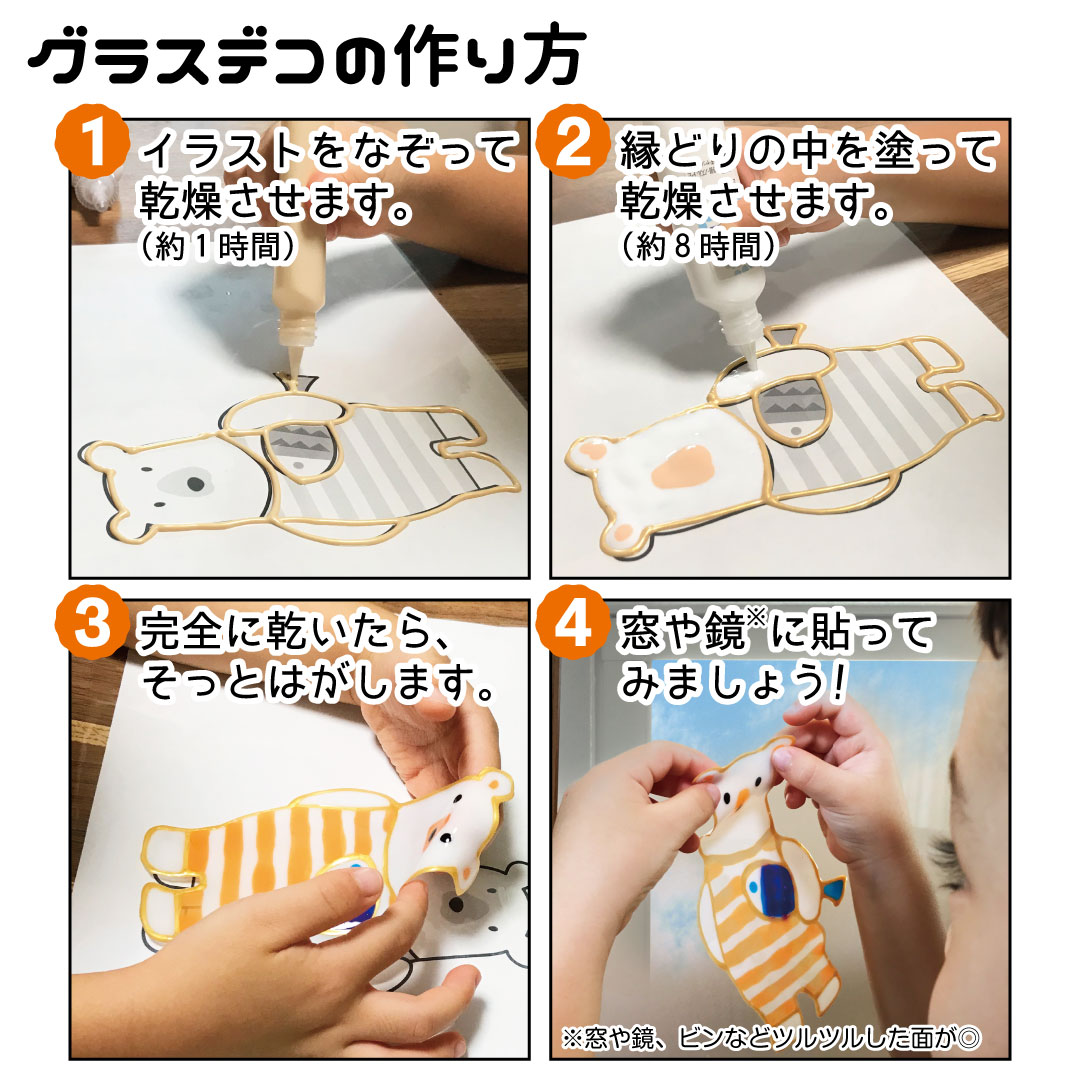 グラスデコの作り方

1 イラストをなぞって乾燥させます。
（約1時間）

2 縁どりの中を塗って乾燥させます。
（約8時間）

3 完全に乾いたら、そっとはがします。

4 窓や鏡※に貼ってみましょう！

※窓や鏡、ビンなどツルツルした面が◎