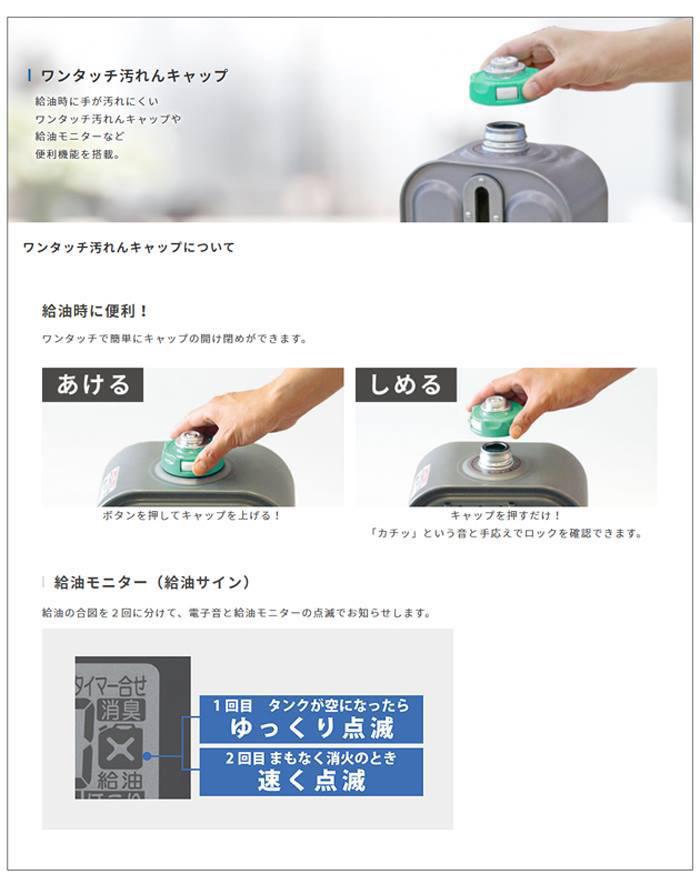 ワンタッチ汚れんキャップ

給油時に手が汚れにくい
ワンタッチ汚れんキャップや
給油モニターなど
便利機能を搭載。

ワンタッチ汚れんキャップについて

給油時に便利！

ワンタッチで簡単にキャップの開け閉めができます。

あける

ボタンを押してキャップを上げる！

しめる

キャップを押すだけ！
「カチッ」という音と手応えでロックを確認できます。

給油モニター（給油サイン）

給油の合図を２回に分けて、電子音と給油モニターの点滅でお知らせします。

タイマー合せ
消臭
給油

１回目　タンクが空になったら
ゆっくり点滅

２回目 まもなく消火のとき
速く点滅