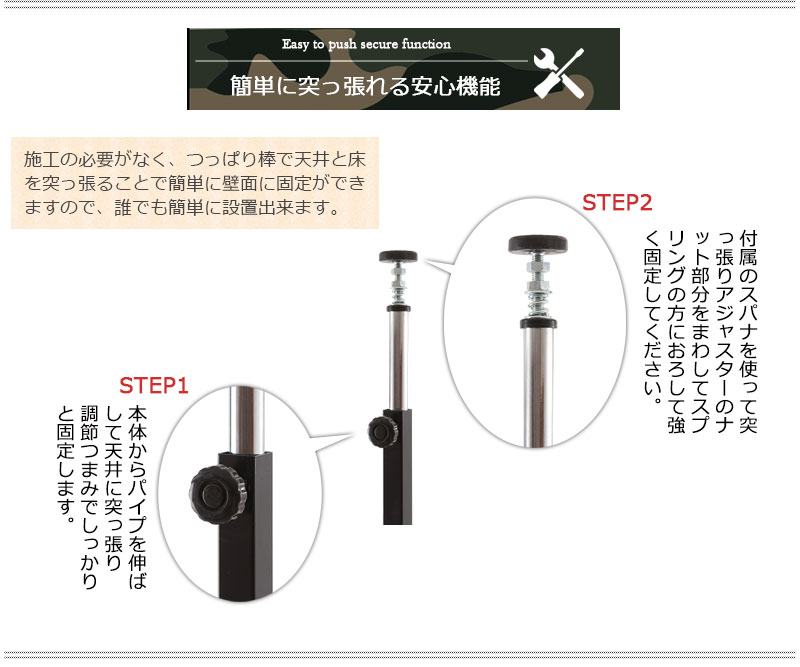 Easy to push secure function
簡単に突っ張れる安心機能

施工の必要がなく、つっぱり棒で天井と床を突っ張ることで簡単に壁面に固定ができますので、誰でも簡単に設置出来ます。

STEP2

付属のスパナを使って突っ張りアジャスターのナット部分をまわしてスプリングの方におろして強く固定してください。

STEP1

本体からパイプを伸ばして天井に突っ張り調節つまみでしっかりと固定します。