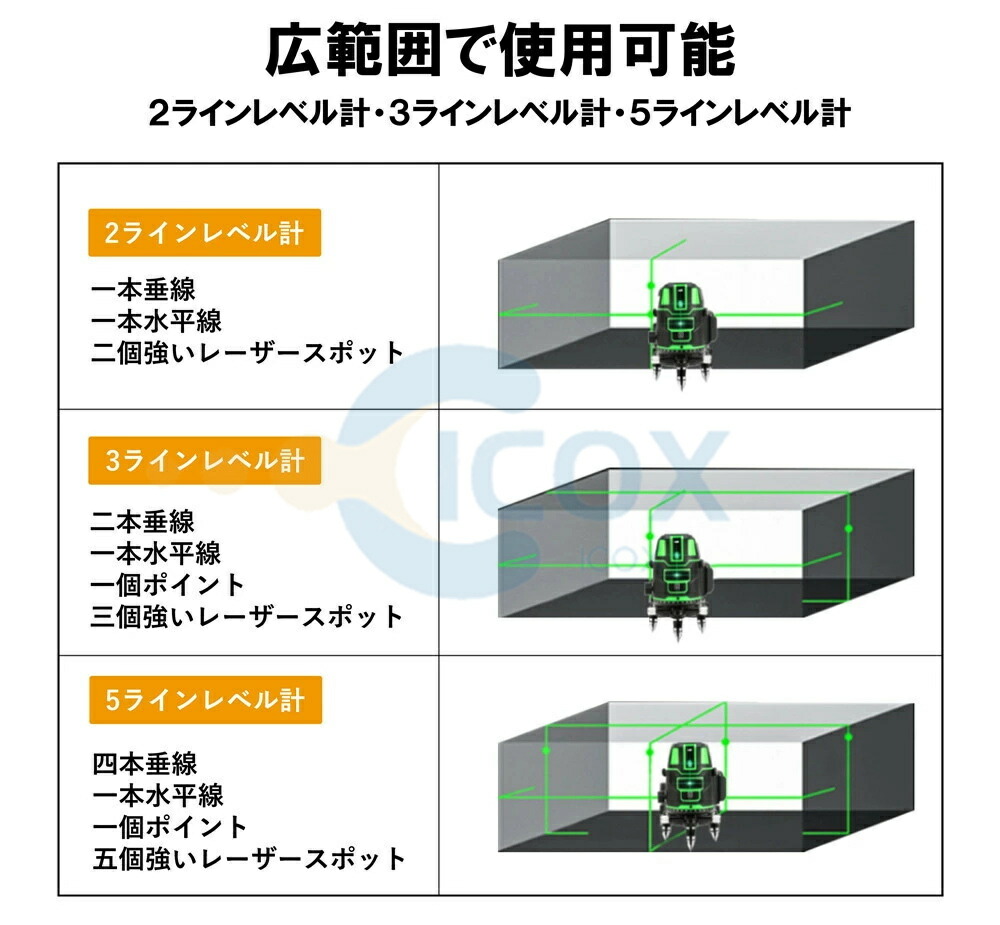 広範囲で使用可能

2ラインレベル計・3ラインレベル計・5ラインレベル計

2ラインレベル計

一本垂線
一本水平線
二個強いレーザースポット

3ラインレベル計

二本垂線
一本水平線
一個ポイント
三個強いレーザースポット

5ラインレベル計

四本垂線
一本水平線
一個ポイント
五個強いレーザースポット

ICOX