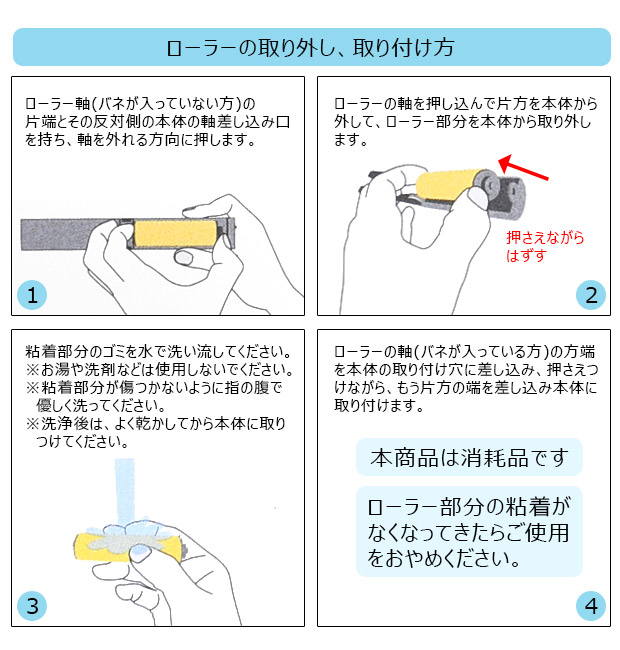 ローラーの取り外し、取り付け方

ローラー軸(バネが入っていない方)の片端とその反対側の本体の軸差し込み口を持ち、軸を外れる方向に押します。

1

ローラーの軸を押し込んで片方を本体から外して、ローラー部分を本体から取り外します。

押さえながらはずす

2

粘着部分のゴミを水で洗い流してください。
※お湯や洗剤などは使用しないでください。
※粘着部分が傷つかないように指の腹で優しく洗ってください。
※洗浄後は、よく乾かしてから本体に取りつけてください。

3

ローラーの軸(バネが入っている方)の方端を本体の取り付け穴に差し込み、押さえつけながら、もう片方の端を差し込み本体に取り付けます。

本商品は消耗品です

ローラー部分の粘着がなくなってきたらご使用をおやめください。

4