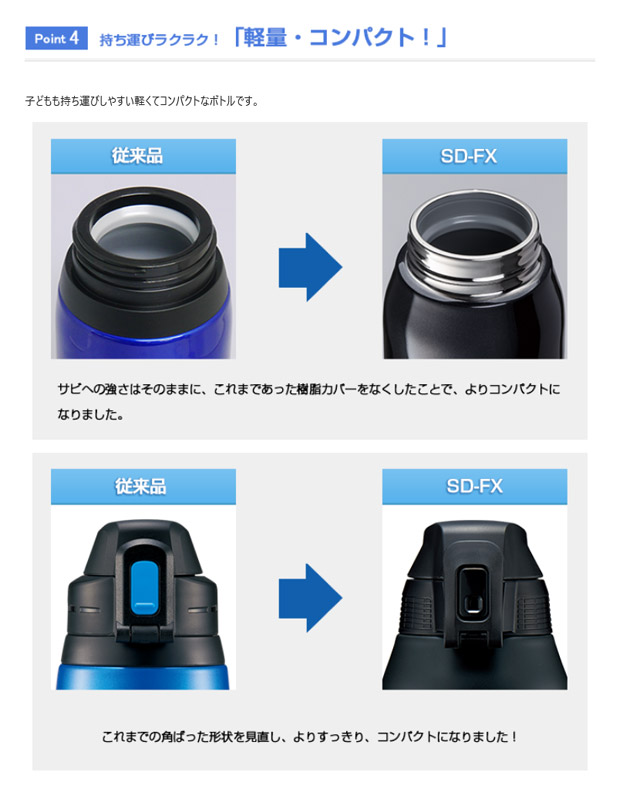 Point 4 持ち運びラクラク！「軽量・コンパクト！」

子どもも持ち運びしやすい軽くてコンパクトなボトルです。

従来品

SD-FX

サビへの強さはそのままに、これまであった樹脂カバーをなくしたことで、よりコンパクトになりました。

従来品

SD-FX

これまでの角ばった形状を見直し、よりすっきり、コンパクトになりました！