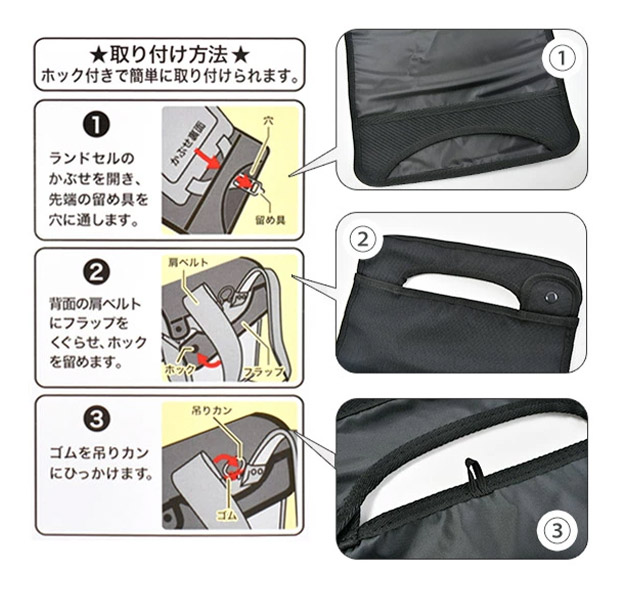 ★取り付け方法★
ホック付きで簡単に取り付けられます。

❶
ランドセルのかぶせを開き、先端の留め具を穴に通します。

かぶせ裏面
穴
留め具

❷
背面の肩ベルトにフラップをくぐらせ、ホックを留めます。

肩ベルト
ホック
フラップ

❸
ゴムを吊りカンにひっかけます。

吊りカン
ゴム

①

②

③