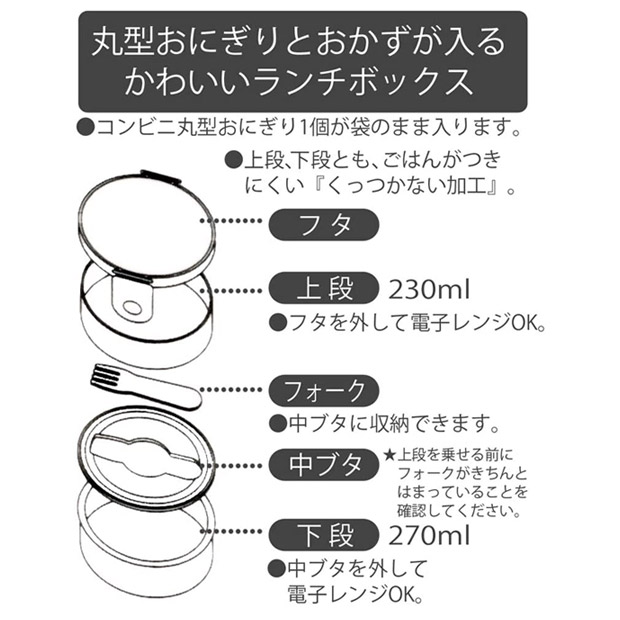 丸型おにぎりとおかずが入る
かわいいランチボックス

●コンビニ丸型おにぎり1個が袋のまま入ります。

●上段、下段とも、ごはんがつきにくい『くっつかない加工』。

フタ

上段 230ml
●フタを外して電子レンジOK。

フォーク
●中ブタに収納できます。

中ブタ
★上段を乗せる前にフォークがきちんとはまっていることを確認してください。

下段 270ml
●中ブタを外して電子レンジOK。