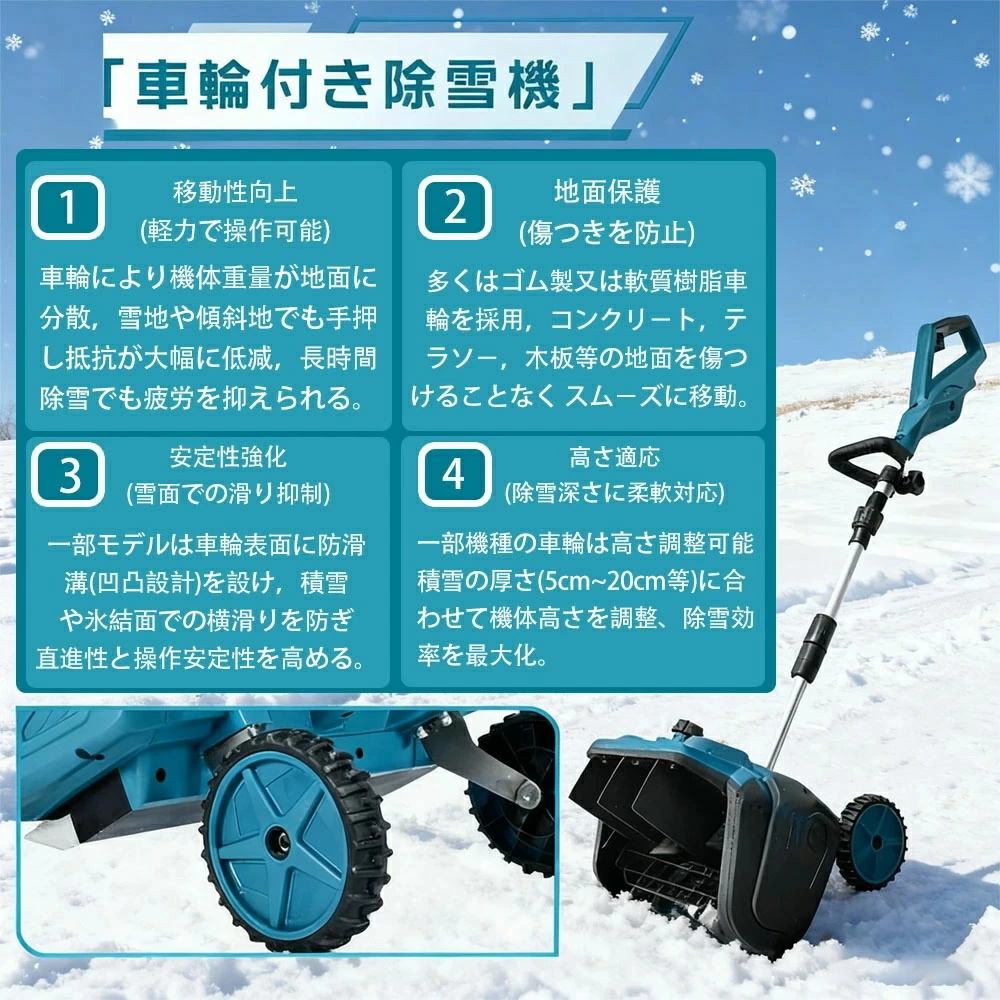 「車輪付き除雪機」

1
移動性向上
(軽力で操作可能)
車輪により機体重量が地面に分散，雪地や傾斜地でも手押し抵抗が大幅に低減，長時間除雪でも疲労を抑えられる。

2
地面保護
(傷つきを防止)
多くはゴム製又は軟質樹脂車輪を採用，コンクリート，テラソー，木板等の地面を傷つけることなく スムーズに移動。

3
安定性強化
(雪面での滑り抑制)
一部モデルは車輪表面に防滑溝(凹凸設計)を設け，積雪や氷結面での横滑りを防ぎ直進性と操作安定性を高める。

4
高さ適応
(除雪深さに柔軟対応)
一部機種の車輪は高さ調整可能積雪の厚さ(5cm~20cm等)に合わせて機体高さを調整、除雪効率を最大化。