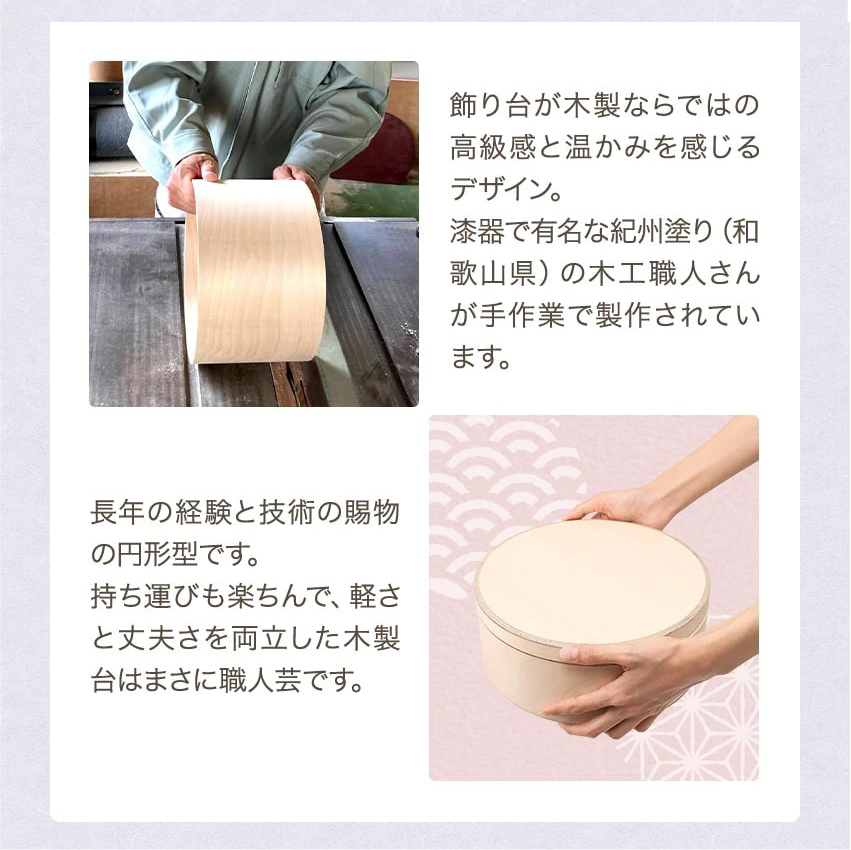 飾り台が木製ならではの高級感と温かみを感じるデザイン。
漆器で有名な紀州塗り（和歌山県）の木工職人さんが手作業で製作されています。

長年の経験と技術の賜物の円形型です。
持ち運びも楽ちんで、軽さと丈夫さを両立した木製台はまさに職人芸です。