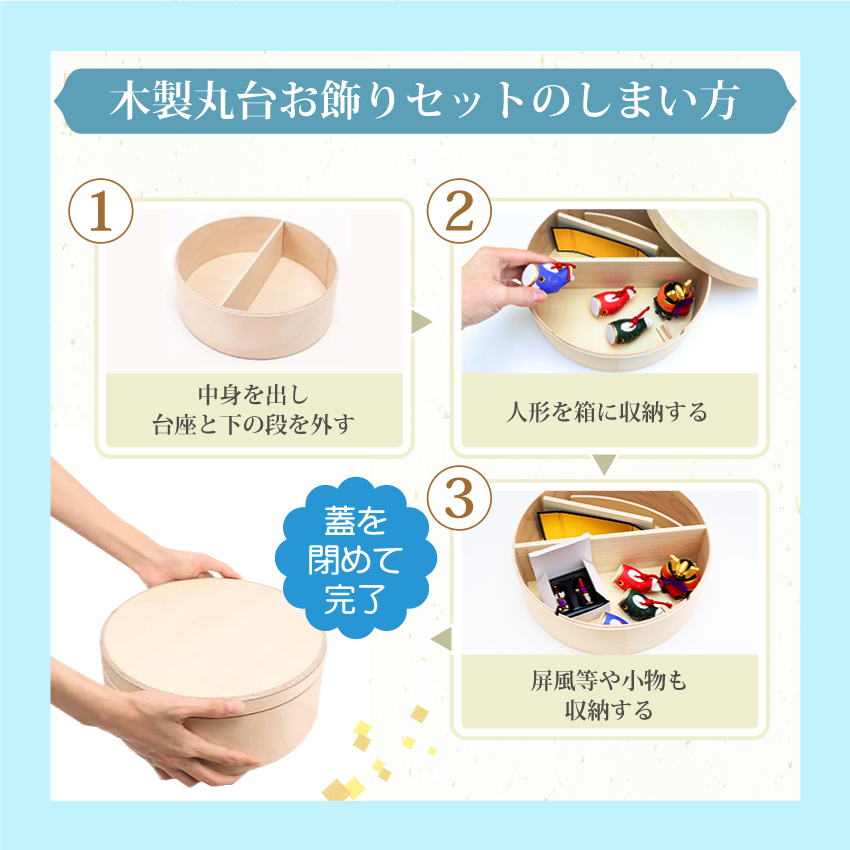 木製丸台お飾りセットのしまい方

1
中身を出し
台座と下の段を外す

2
人形を箱に収納する

3
屏風等や小物も
収納する

蓋を
閉めて
完了