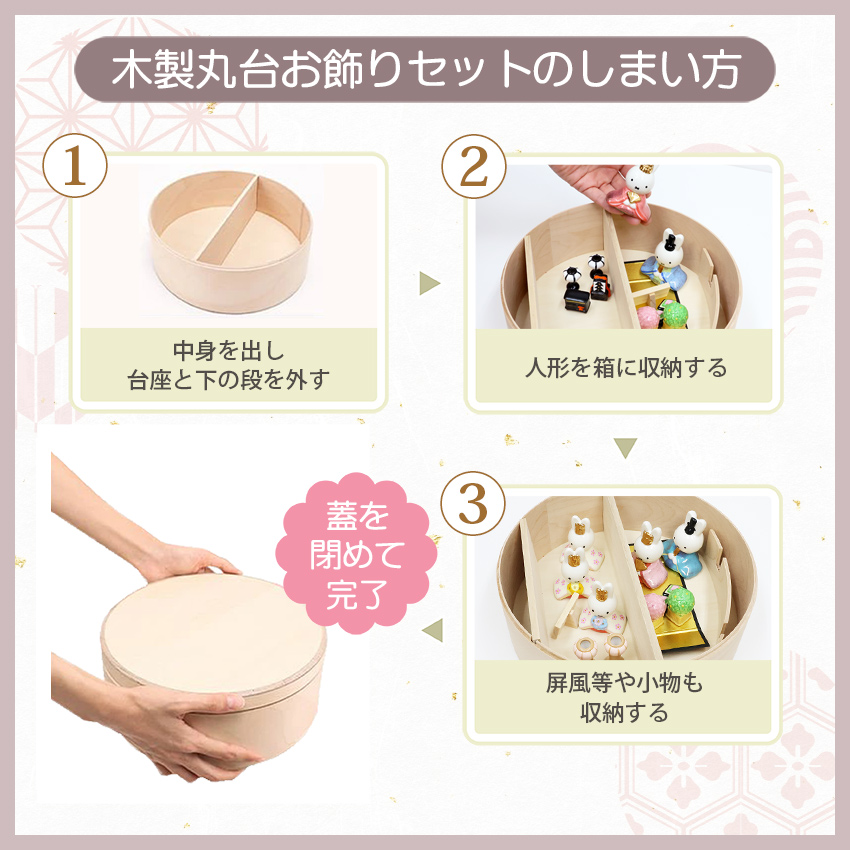 木製丸台お飾りセットのしまい方

1

中身を出し
台座と下の段を外す

2

人形を箱に収納する

3

屏風等や小物も
収納する

蓋を
閉めて
完了