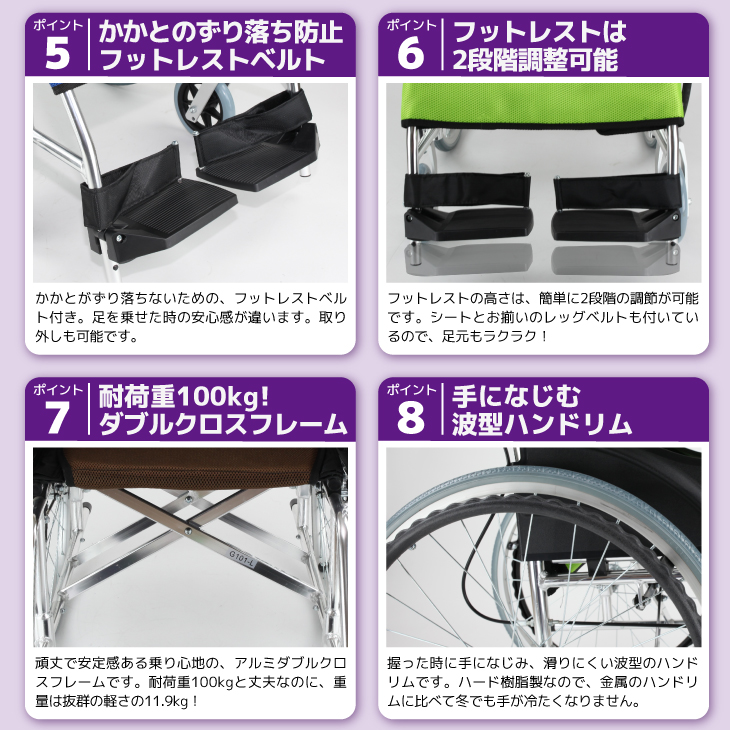 ポイント
5
かかとのずり落ち防止
フットレストベルト

かかとがずり落ちないための、フットレストベルト付き。足を乗せた時の安心感が違います。取り外しも可能です。

ポイント
6
フットレストは
2段階調整可能

フットレストの高さは、簡単に2段階の調節が可能です。シートとお揃いのレッグベルトも付いているので、足元もラクラク！

ポイント
7
耐荷重100kg!
ダブルクロスフレーム

G101-L

頑丈で安定感ある乗り心地の、アルミダブルクロスフレームです。耐荷重100kgと丈夫なのに、重量は抜群の軽さの11.9kg！

ポイント
8
手になじむ
波型ハンドリム

握った時に手になじみ、滑りにくい波型のハンドリムです。ハード樹脂製なので、金属のハンドリムに比べて冬でも手が冷たくなりません。