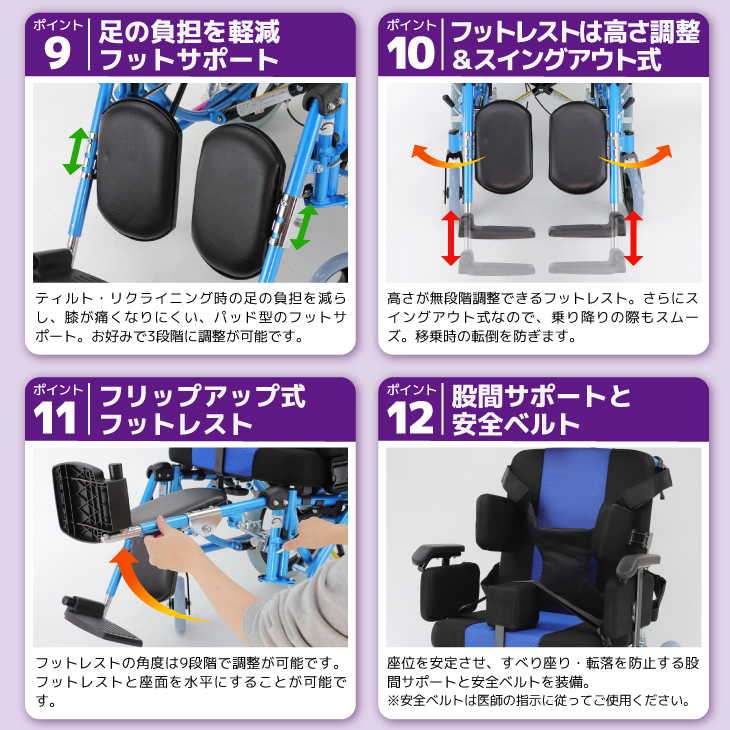 ポイント
9
足の負担を軽減
フットサポート

ティルト・リクライニング時の足の負担を減らし、膝が痛くなりにくい、パッド型のフットサポート。お好みで3段階に調整が可能です。

ポイント
10
フットレストは高さ調整
&スイングアウト式

高さが無段階調整できるフットレスト。さらにスイングアウト式なので、乗り降りの際もスムーズ。移乗時の転倒を防ぎます。

ポイント
11
フリップアップ式
フットレスト

フットレストの角度は9段階で調整が可能です。フットレストと座面を水平にすることが可能です。

ポイント
12
股間サポートと
安全ベルト

座位を安定させ、すべり座り・転落を防止する股間サポートと安全ベルトを装備。
※安全ベルトは医師の指示に従ってご使用ください。