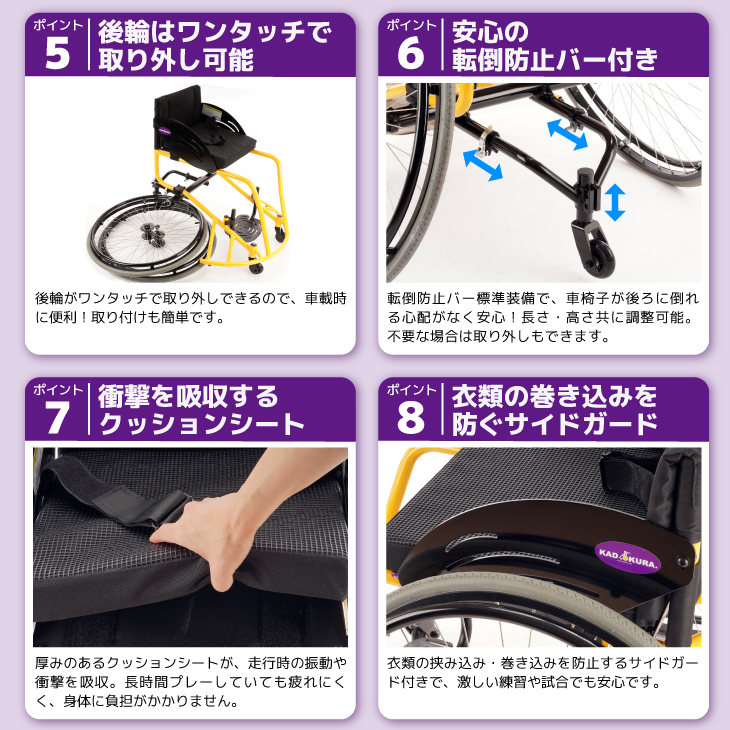 ポイント
5
後輪はワンタッチで取り外し可能

後輪がワンタッチで取り外しできるので、車載時に便利！取り付けも簡単です。

ポイント
6
安心の転倒防止バー付き

転倒防止バー標準装備で、車椅子が後ろに倒れる心配がなく安心！長さ・高さ共に調整可能。不要な場合は取り外しもできます。

ポイント
7
衝撃を吸収するクッションシート

厚みのあるクッションシートが、走行時の振動や衝撃を吸収。長時間プレーしていても疲れにくく、身体に負担がかかりません。

ポイント
8
衣類の巻き込みを防ぐサイドガード

KADOKURA.

衣類の挟み込み・巻き込みを防止するサイドガード付きで、激しい練習や試合でも安心です。