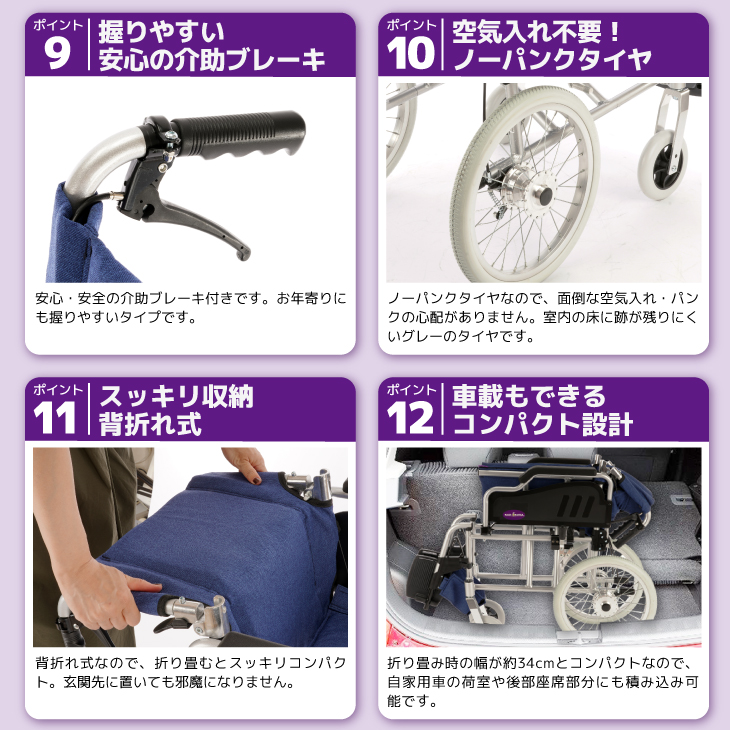 ポイント
9
握りやすい
安心の介助ブレーキ

安心・安全の介助ブレーキ付きです。お年寄りにも握りやすいタイプです。

ポイント
10
空気入れ不要！
ノーパンクタイヤ

ノーパンクタイヤなので、面倒な空気入れ・パンクの心配がありません。室内の床に跡が残りにくいグレーのタイヤです。

ポイント
11
スッキリ収納
背折れ式

背折れ式なので、折り畳むとスッキリコンパクト。玄関先に置いても邪魔になりません。

ポイント
12
車載もできる
コンパクト設計

折り畳み時の幅が約34cmとコンパクトなので、自家用車の荷室や後部座席部分にも積み込み可能です。