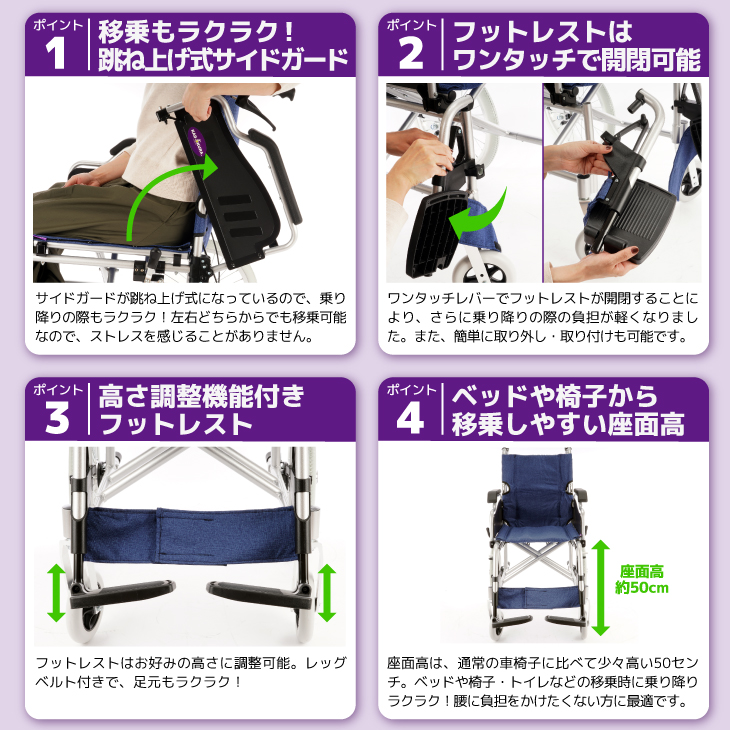 ポイント
1
移乗もラクラク！
跳ね上げ式サイドガード

サイドガードが跳ね上げ式になっているので、乗り降りの際もラクラク！左右どちらからでも移乗可能なので、ストレスを感じることがありません。

ポイント
2
フットレストは
ワンタッチで開閉可能

ワンタッチレバーでフットレストが開閉することにより、さらに乗り降りの際の負担が軽くなりました。また、簡単に取り外し・取り付けも可能です。

ポイント
3
高さ調整機能付き
フットレスト

フットレストはお好みの高さに調整可能。レッグベルト付きで、足元もラクラク！

ポイント
4
ベッドや椅子から
移乗しやすい座面高

座面高
約50cm

座面高は、通常の車椅子に比べて少々高い50センチ。ベッドや椅子・トイレなどの移乗時に乗り降りラクラク！腰に負担をかけたくない方に最適です。