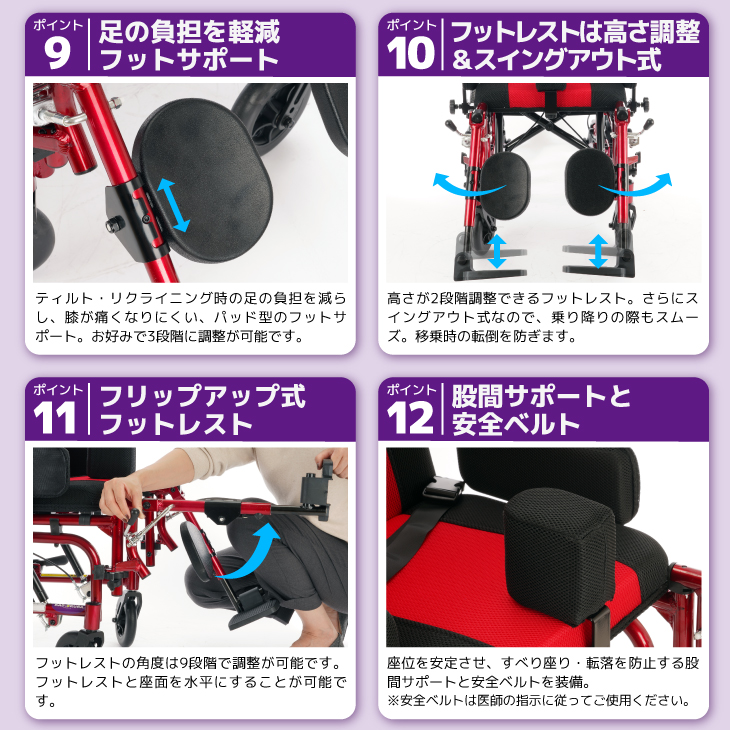 ポイント
9
足の負担を軽減
フットサポート

ティルト・リクライニング時の足の負担を減らし、膝が痛くなりにくい、パッド型のフットサポート。お好みで3段階に調整が可能です。

ポイント
10
フットレストは高さ調整
&スイングアウト式

高さが2段階調整できるフットレスト。さらにスイングアウト式なので、乗り降りの際もスムーズ。移乗時の転倒を防ぎます。

ポイント
11
フリップアップ式
フットレスト

フットレストの角度は9段階で調整が可能です。フットレストと座面を水平にすることが可能です。

ポイント
12
股間サポートと
安全ベルト

座位を安定させ、すべり座り・転落を防止する股間サポートと安全ベルトを装備。
※安全ベルトは医師の指示に従ってご使用ください。