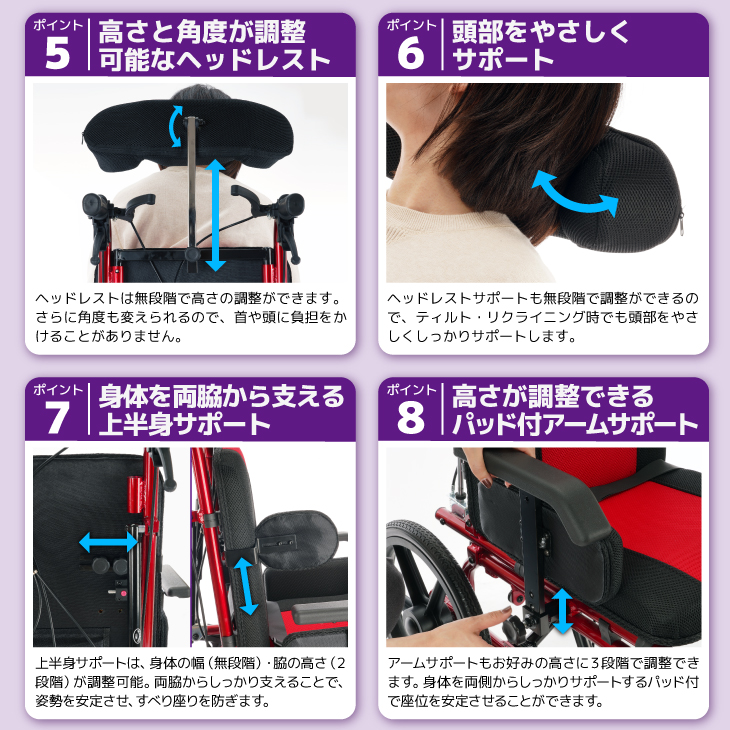 ポイント
5
高さと角度が調整可能なヘッドレスト

ヘッドレストは無段階で高さの調整ができます。さらに角度も変えられるので、首や頭に負担をかけることがありません。

ポイント
6
頭部をやさしくサポート

ヘッドレストサポートも無段階で調整ができるので、ティルト・リクライニング時でも頭部をやさしくしっかりサポートします。

ポイント
7
身体を両脇から支える上半身サポート

上半身サポートは、身体の幅（無段階）・脇の高さ（2段階）が調整可能。両脇からしっかり支えることで、姿勢を安定させ、すべり座りを防ぎます。

ポイント
8
高さが調整できるパッド付アームサポート

アームサポートもお好みの高さに3段階で調整できます。身体を両側からしっかりサポートするパッド付で座位を安定させることができます。