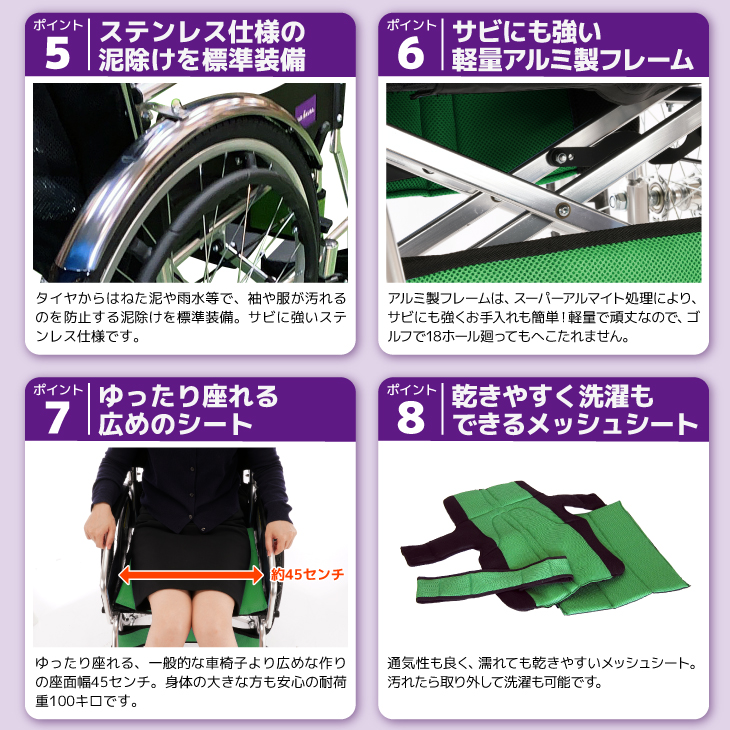 ポイント
5
ステンレス仕様の泥除けを標準装備

タイヤからはねた泥や雨水等で、袖や服が汚れるのを防止する泥除けを標準装備。サビに強いステンレス仕様です。

ポイント
6
サビにも強い軽量アルミ製フレーム

アルミ製フレームは、スーパーアルマイト処理により、サビにも強くお手入れも簡単！軽量で頑丈なので、ゴルフで18ホール廻ってもへこたれません。

ポイント
7
ゆったり座れる広めのシート

約45センチ

ゆったり座れる、一般的な車椅子より広めな作りの座面幅45センチ。身体の大きな方も安心の耐荷重100キロです。

ポイント
8
乾きやすく洗濯もできるメッシュシート

通気性も良く、濡れても乾きやすいメッシュシート。汚れたら取り外して洗濯も可能です。