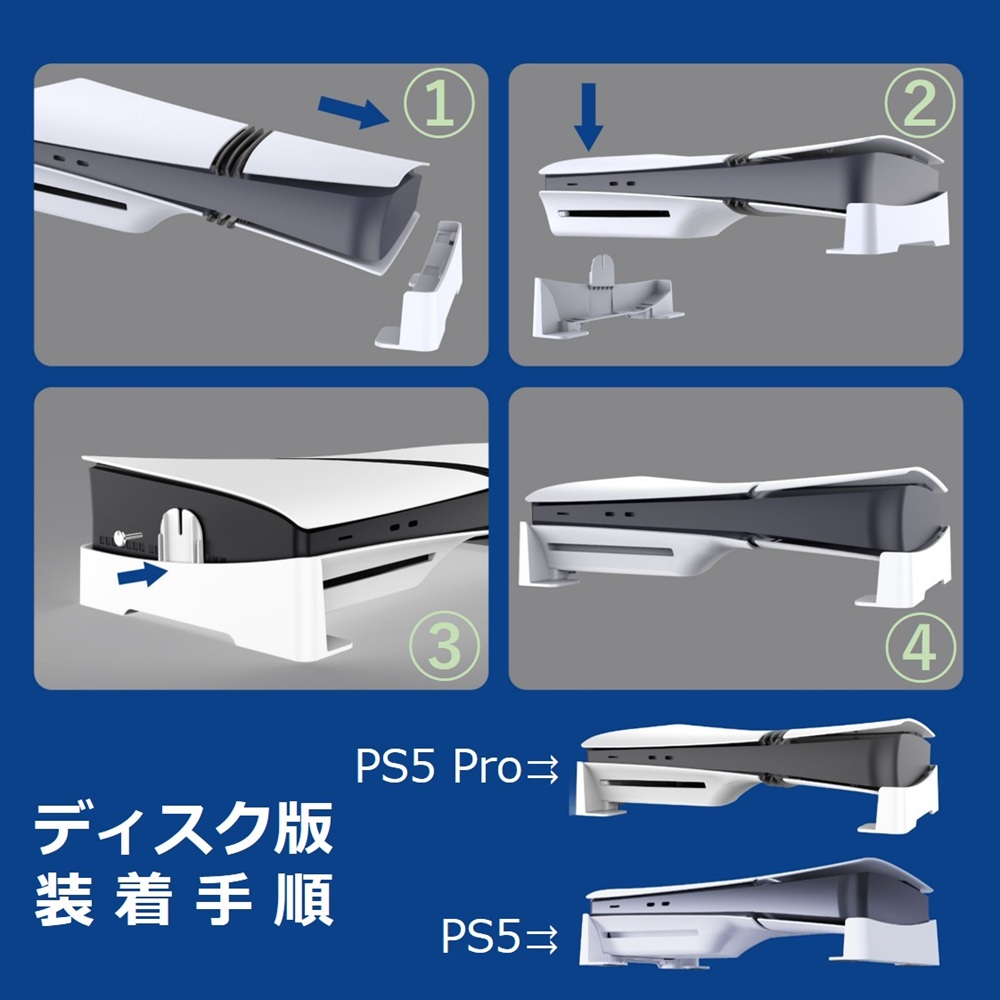 ①

②

③

④

PS5 Pro⇉

ディスク版
装着手順

PS5⇉