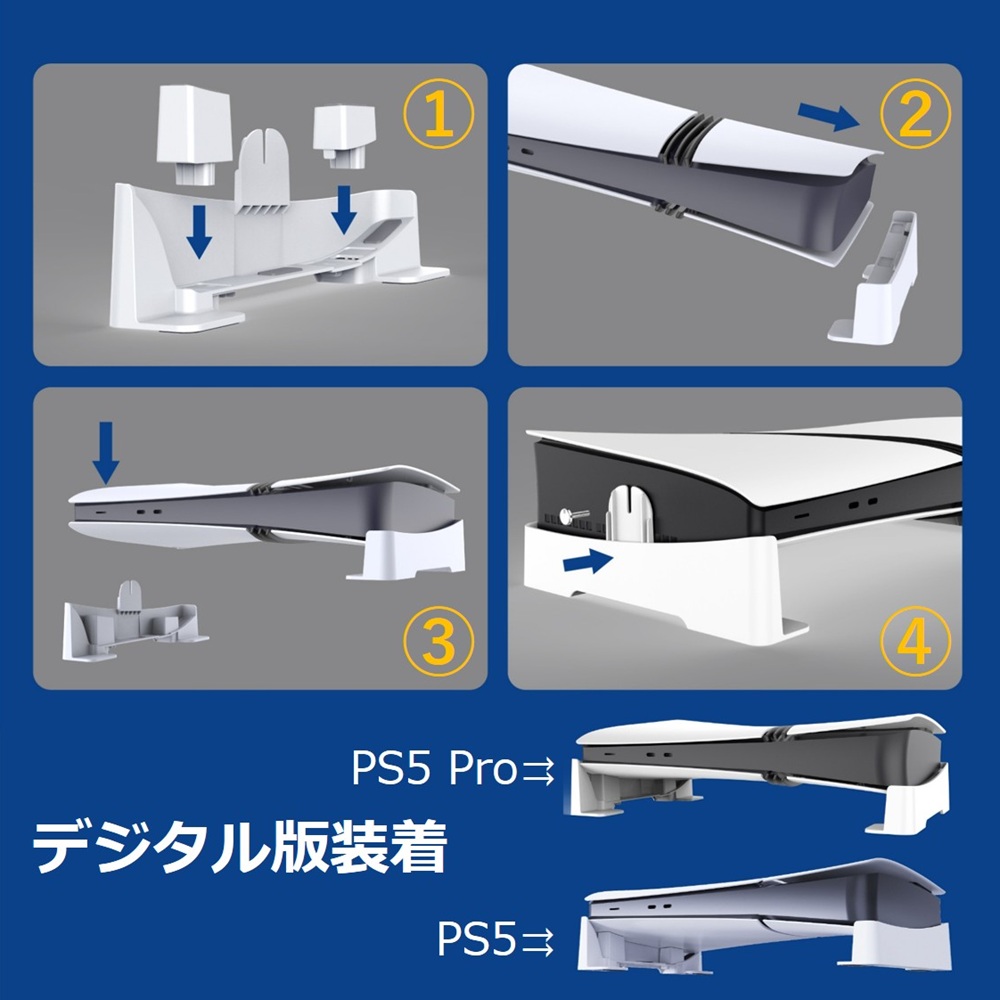 ①

②

③

④

PS5 Pro⇉

デジタル版装着

PS5⇉