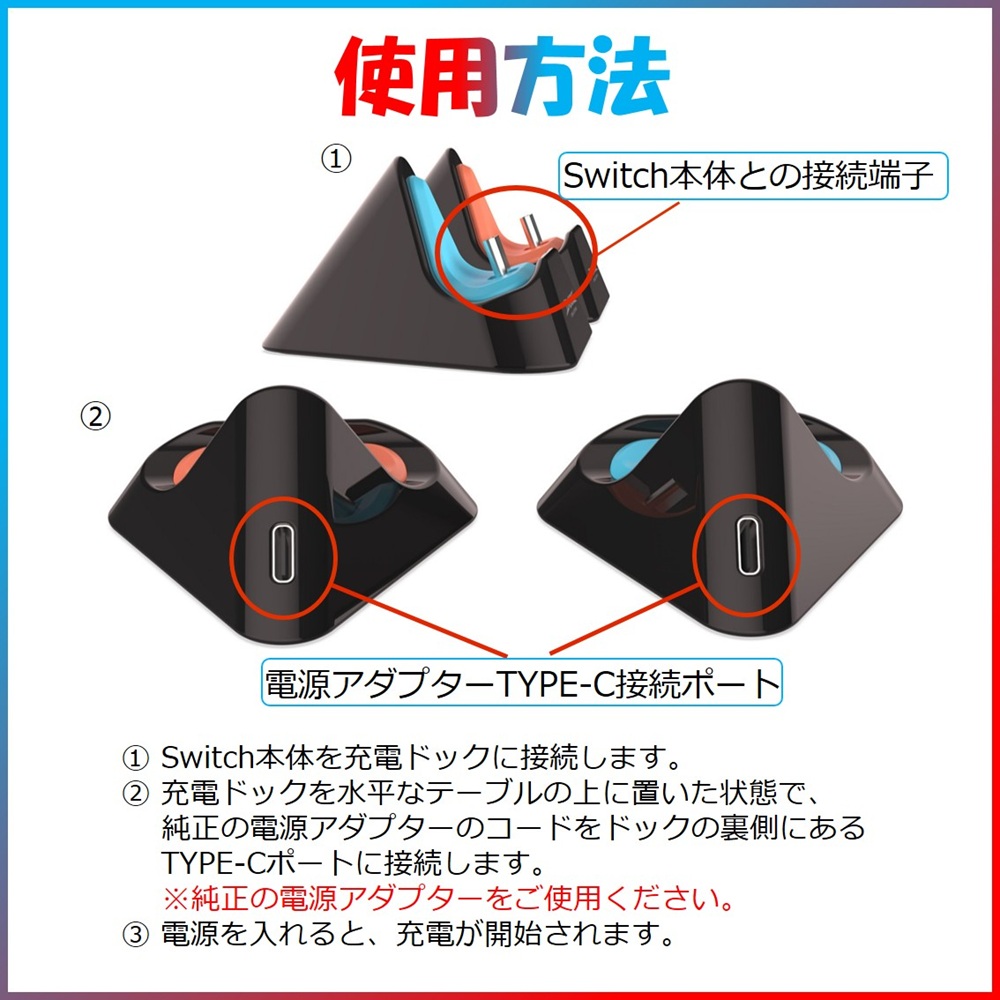 使用方法

①

Switch本体との接続端子

②

電源アダプターTYPE-C接続ポート

① Switch本体を充電ドックに接続します。
② 充電ドックを水平なテーブルの上に置いた状態で、純正の電源アダプターのコードをドックの裏側にあるTYPE-Cポートに接続します。
※純正の電源アダプターをご使用ください。
③ 電源を入れると、充電が開始されます。