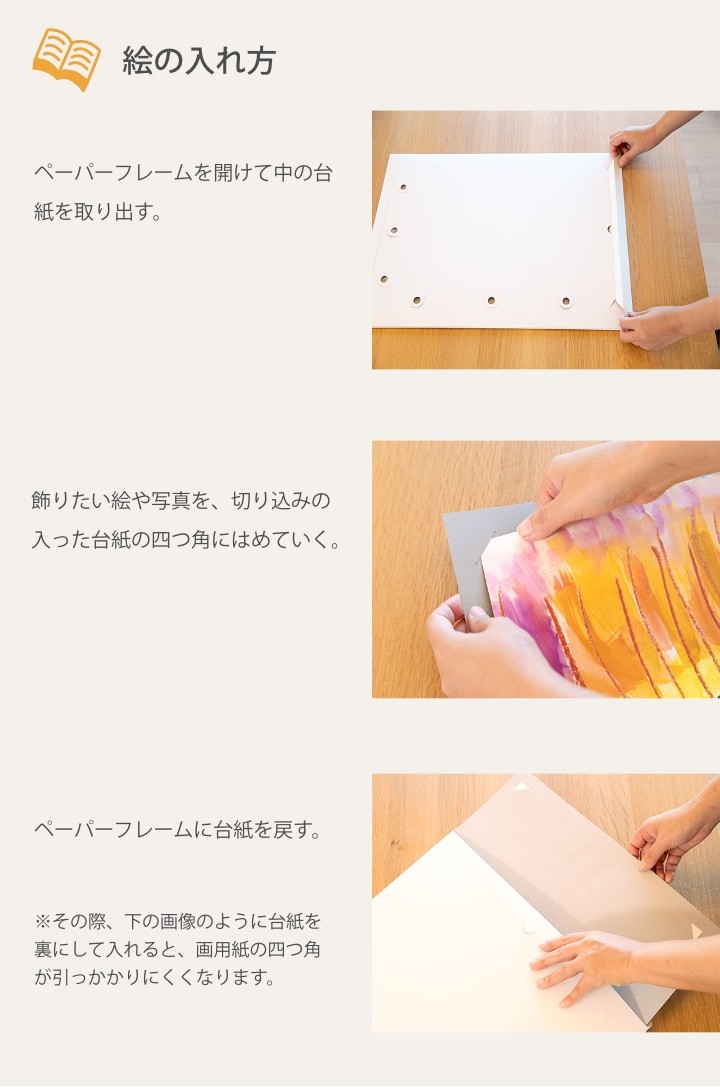 絵の入れ方

ペーパーフレームを開けて中の台紙を取り出す。

飾りたい絵や写真を、切り込みの入った台紙の四つ角にはめていく。

ペーパーフレームに台紙を戻す。

※その際、下の画像のように台紙を裏にして入れると、画用紙の四つ角が引っかかりにくくなります。