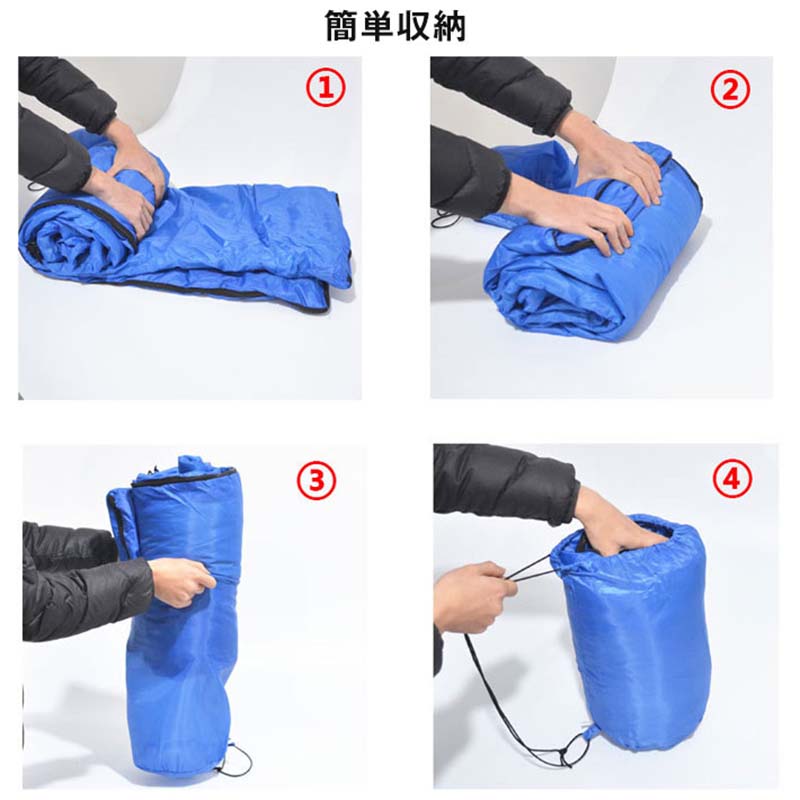 簡単収納

①

②

③

④