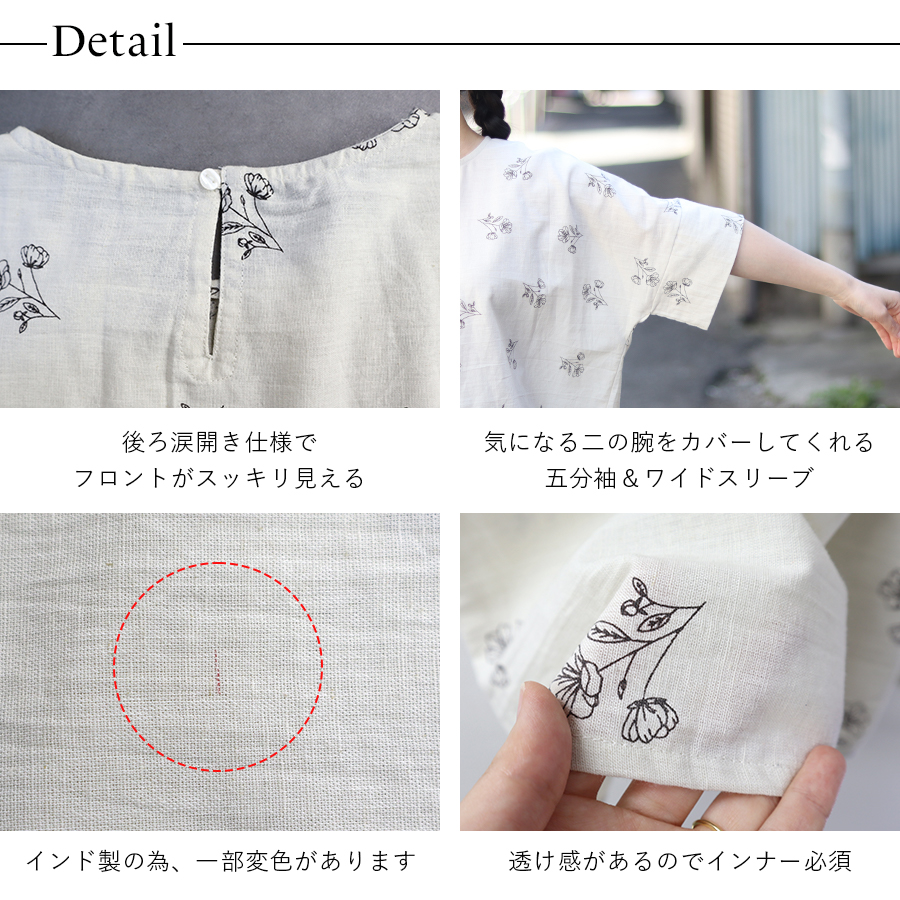 Detail

後ろ涙開き仕様で
フロントがスッキリ見える

気になる二の腕をカバーしてくれる
五分袖＆ワイドスリーブ

インド製の為、一部変色があります

透け感があるのでインナー必須