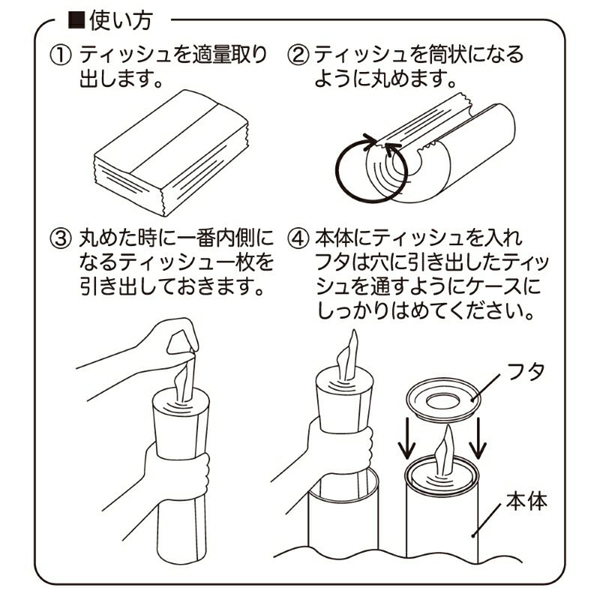 ■使い方

① ティッシュを適量取り出します。

② ティッシュを筒状になるように丸めます。

③ 丸めた時に一番内側になるティッシュ一枚を引き出しておきます。

④ 本体にティッシュを入れフタは穴に引き出したティッシュを通すようにケースにしっかりはめてください。

フタ

本体