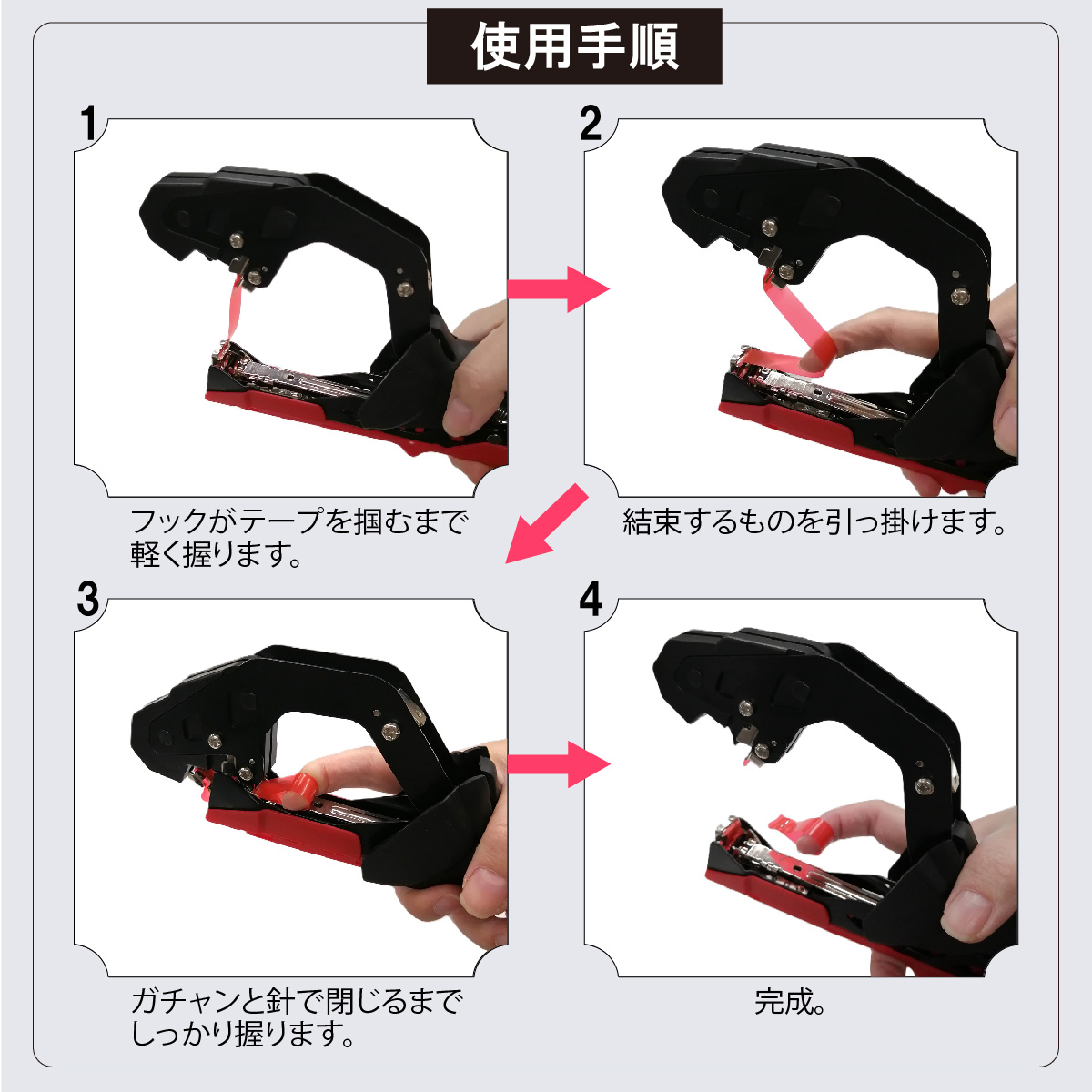 使用手順

1

フックがテープを掴むまで軽く握ります。

2

結束するものを引っ掛けます。

3

ガチャンと針で閉じるまでしっかり握ります。

4

完成。