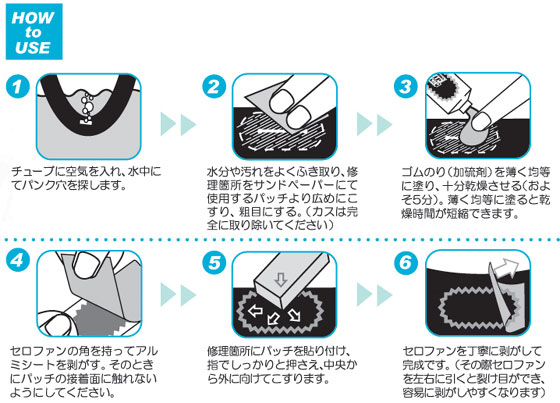 HOW to USE

1

チューブに空気を入れ、水中にてパンク穴を探します。

2

水分や汚れをよくふき取り、修理箇所をサンドペーパーにて使用するパッチより広めにこすり、粗目にする。（カスは完全に取り除いてください）

3

ゴムのり（加硫剤）を薄く均等に塗り、十分乾燥させる（およそ5分）。薄く均等に塗ると乾燥時間が短縮できます。

4

セロファンの角を持ってアルミシートを剥がす。そのときにパッチの接着面に触れないようにしてください。

5

修理箇所にパッチを貼り付け、指でしっかりと押さえ、中央から外に向けてこすります。

6

セロファンを丁寧に剥がして完成です。（その際セロファンを左右に引くと裂け目ができ、容易に剥がしやすくなります）