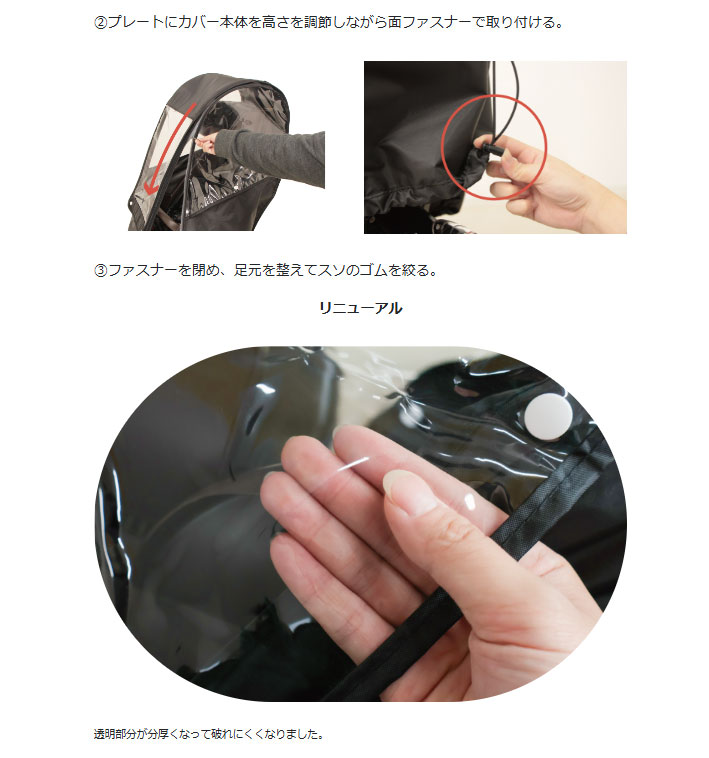 ②プレートにカバー本体を高さを調節しながら面ファスナーで取り付ける。

③ファスナーを閉め、足元を整えてスソのゴムを絞る。

リニューアル

透明部分が分厚くなって破れにくくなりました。