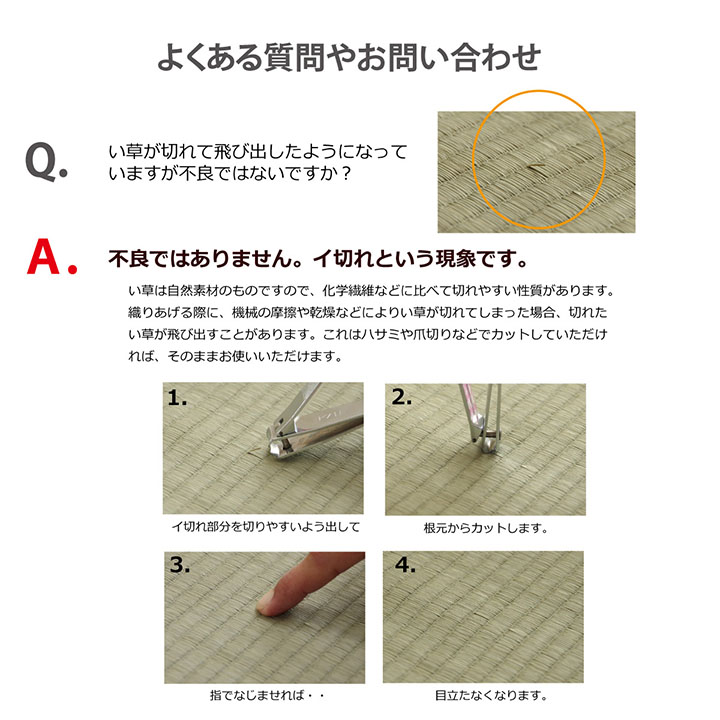 よくある質問やお問い合わせ

Q.

い草が切れて飛び出したようになっていますが不良ではないですか？

A.

不良ではありません。イ切れという現象です。

い草は自然素材のものですので、化学繊維などに比べて切れやすい性質があります。織りあげる際に、機械の摩擦や乾燥などによりい草が切れてしまった場合、切れたい草が飛び出すことがあります。これはハサミや爪切りなどでカットしていただければ、そのままお使いいただけます。

1.

イ切れ部分を切りやすいよう出して

2.

根元からカットします。

3.

指でなじませれば・・

4.

目立たなくなります。