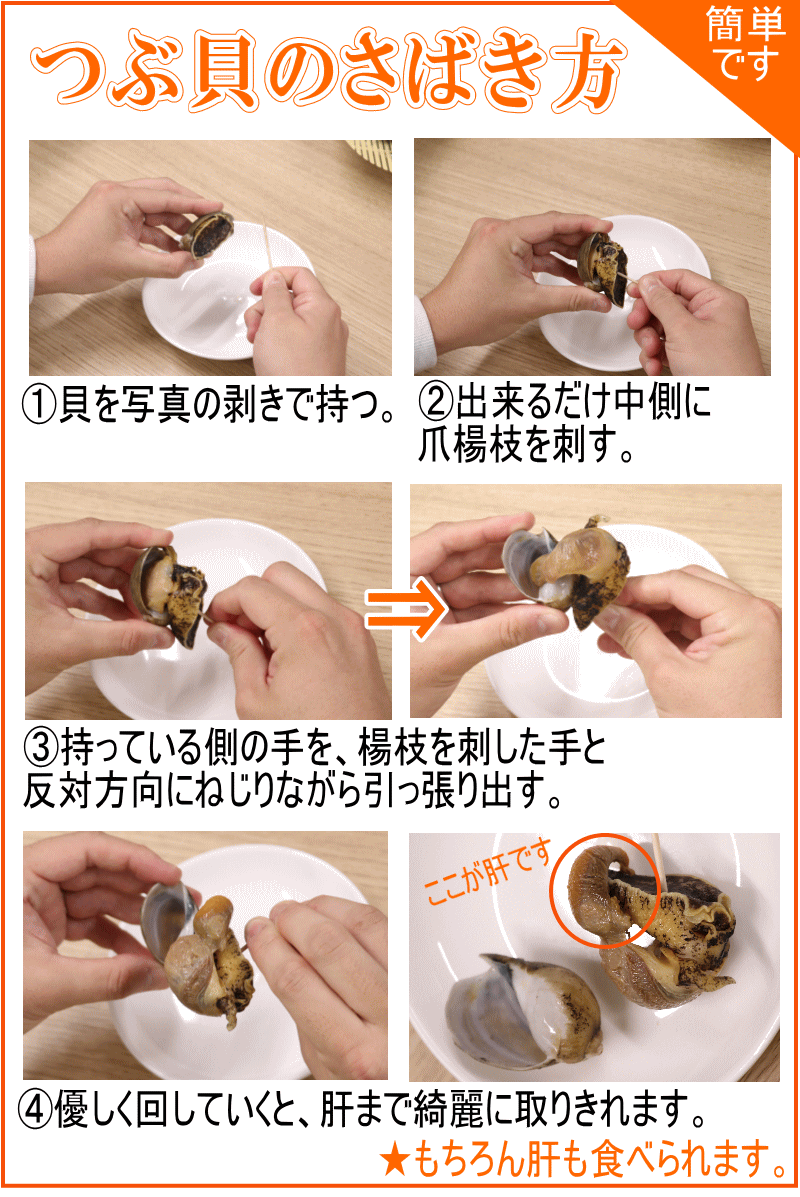 つぶ貝のさばき方

簡単です

①貝を写真の剥きで持つ。

②出来るだけ中側に爪楊枝を刺す。

⇒

③持っている側の手を、楊枝を刺した手と反対方向にねじりながら引っ張り出す。

ここが肝です

④優しく回していくと、肝まで綺麗に取りきれます。

★もちろん肝も食べられます。