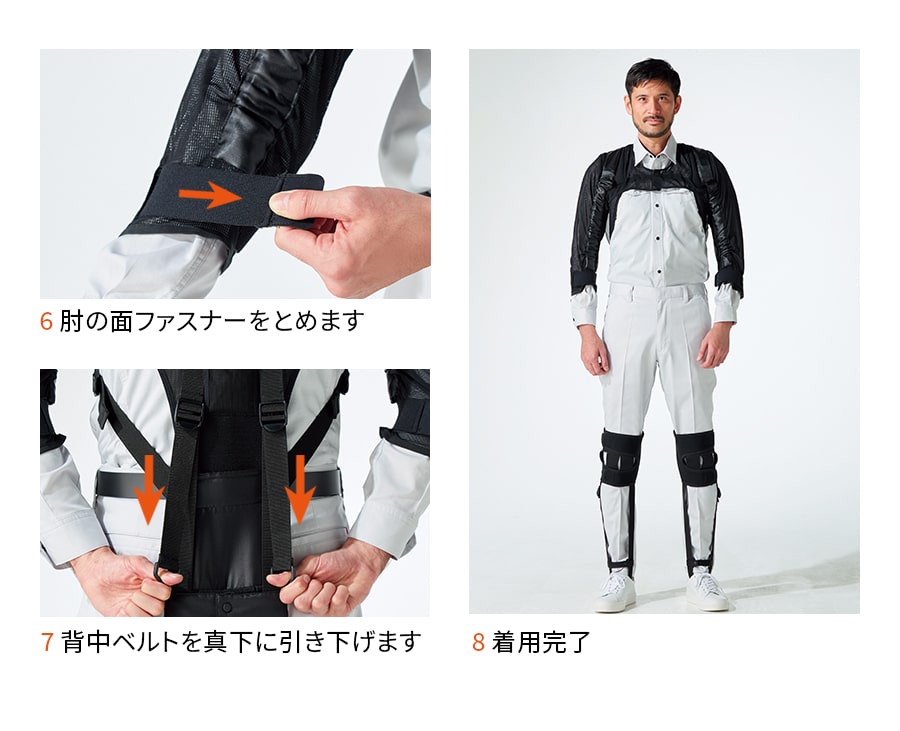 6 肘の面ファスナーをとめます

7 背中ベルトを真下に引き下げます

8 着用完了