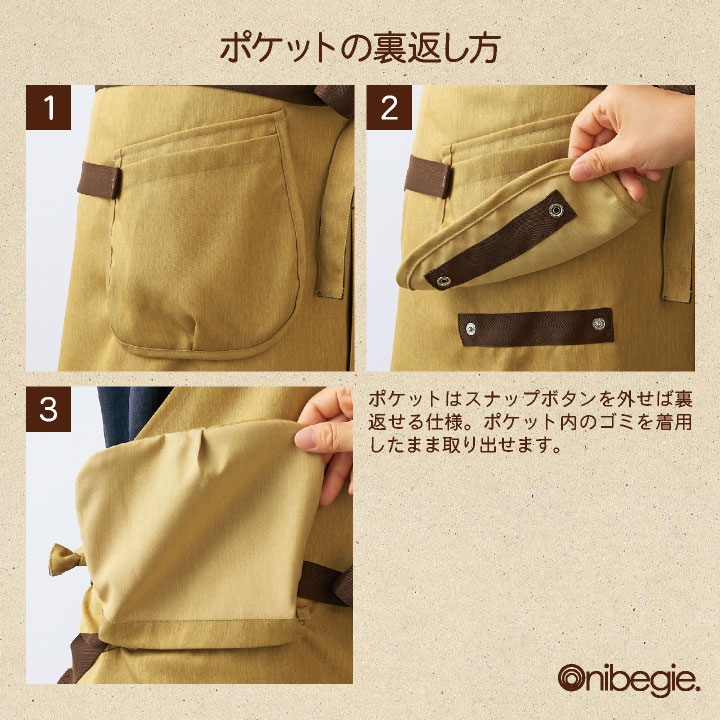 ポケットの裏返し方

1

2

3

ポケットはスナップボタンを外せば裏返せる仕様。ポケット内のゴミを着用したまま取り出せます。

Onibegie.