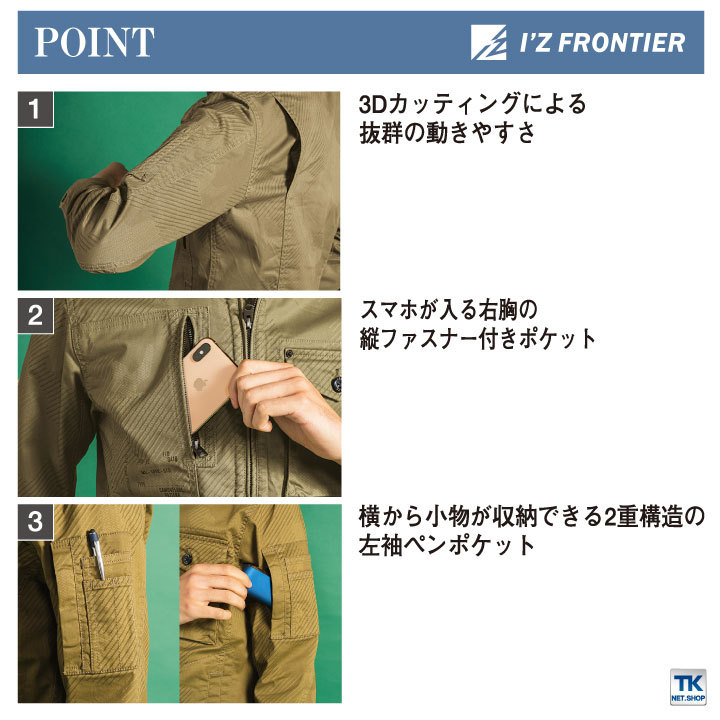 POINT

I'Z FRONTIER

1

3Dカッティングによる
抜群の動きやすさ

2

スマホが入る右胸の
縦ファスナー付きポケット

3

横から小物が収納できる2重構造の
左袖ペンポケット

TK
NET.SHOP