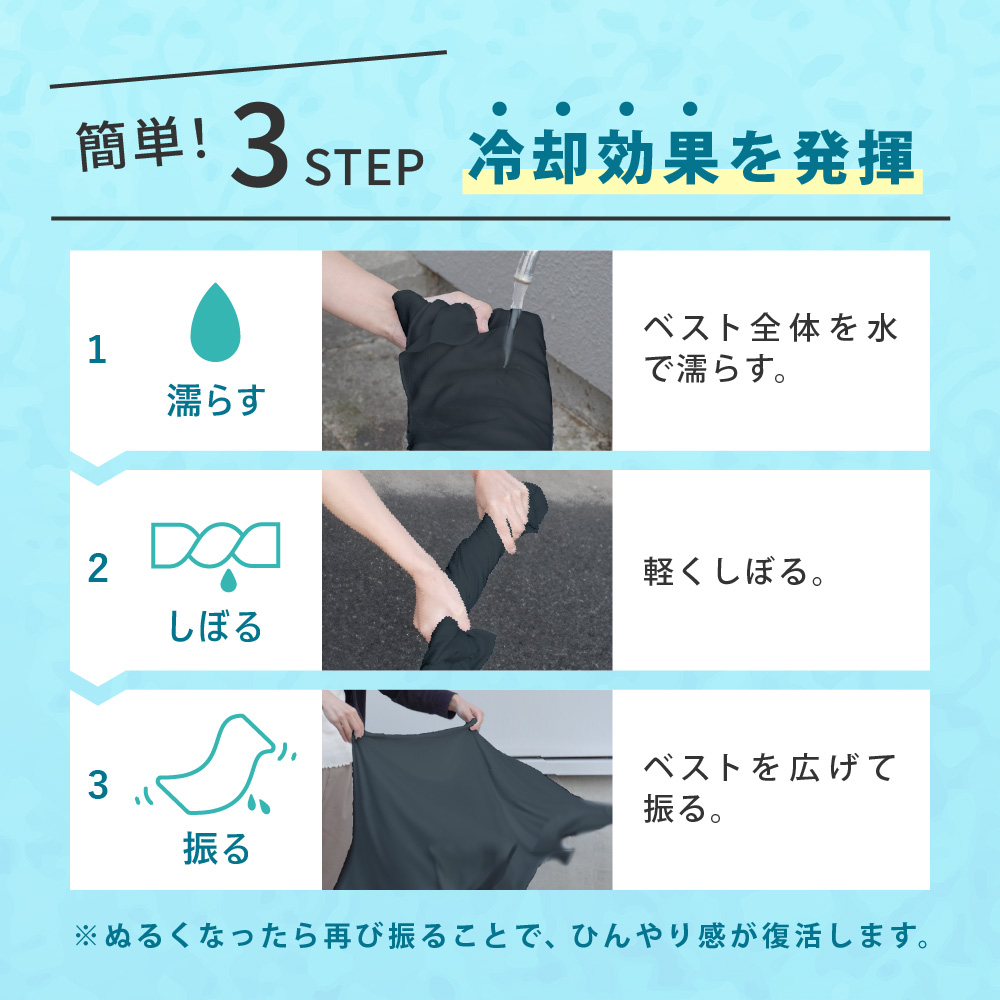 簡単! 3 STEP 冷却効果を発揮

1 濡らす

ベスト全体を水で濡らす。

2 しぼる

軽くしぼる。

3 振る

ベストを広げて振る。

※ぬるくなったら再び振ることで、ひんやり感が復活します。