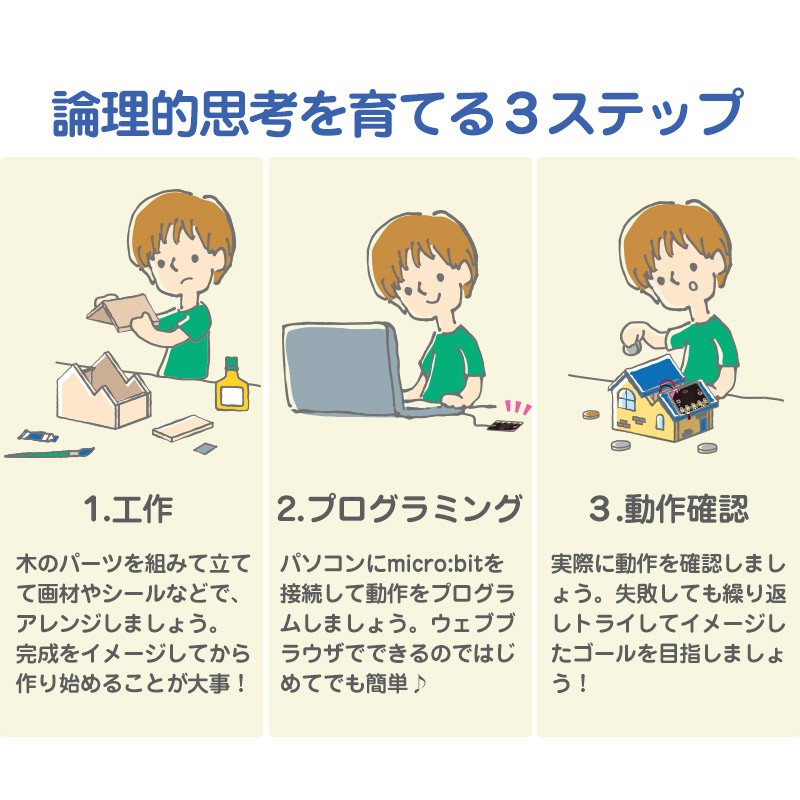 論理的思考を育てる３ステップ

1.工作

木のパーツを組みて立てて画材やシールなどで、アレンジしましょう。完成をイメージしてから作り始めることが大事！

2.プログラミング

パソコンにmicro:bitを接続して動作をプログラムしましょう。ウェブブラウザでできるのではじめてでも簡単♪

３.動作確認

実際に動作を確認しましょう。失敗しても繰り返しトライしてイメージしたゴールを目指しましょう！