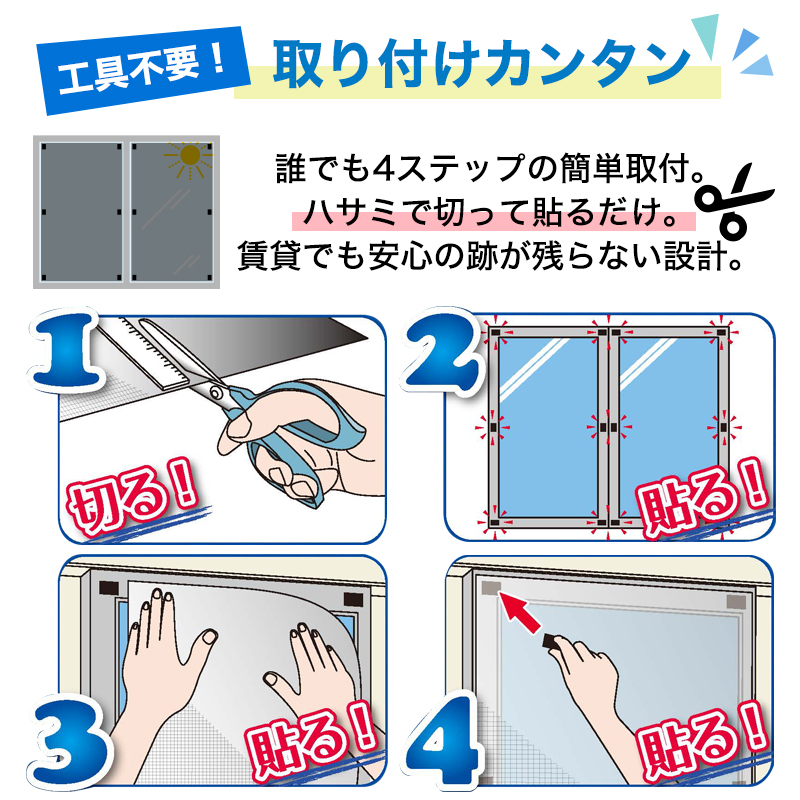 工具不要！ 取り付けカンタン

誰でも4ステップの簡単取付。
ハサミで切って貼るだけ。
賃貸でも安心の跡が残らない設計。

1
切る！

2
貼る！

3
貼る！

4
貼る！