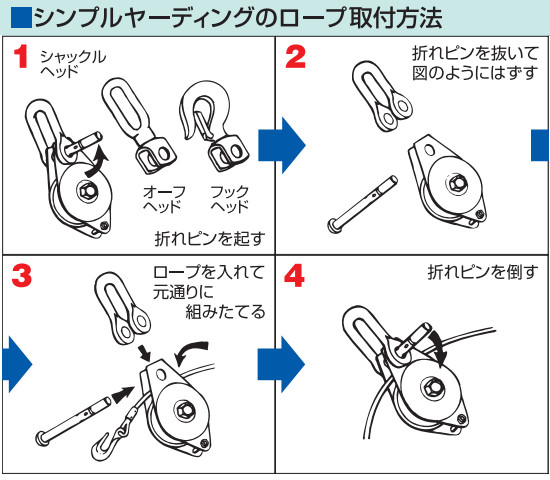 ■シンプルヤーディングのロープ取付方法

1
シャックルヘッド

オーフヘッド

フックヘッド

折れピンを起す

2
折れピンを抜いて図のようにはずす

3
ロープを入れて元通りに組みたてる

4
折れピンを倒す