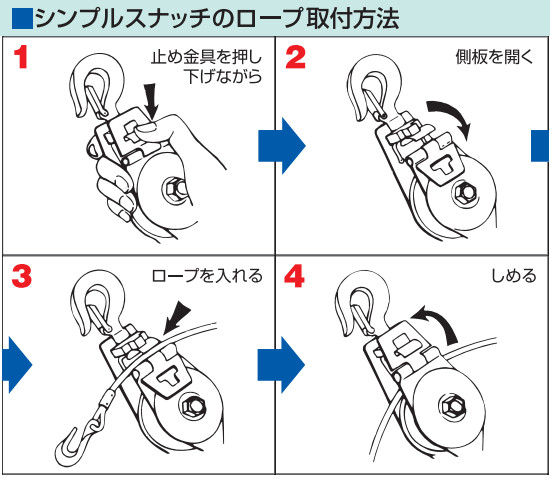 ■シンプルスナッチのロープ取付方法

1
止め金具を押し下げながら

2
側板を開く

3
ロープを入れる

4
しめる