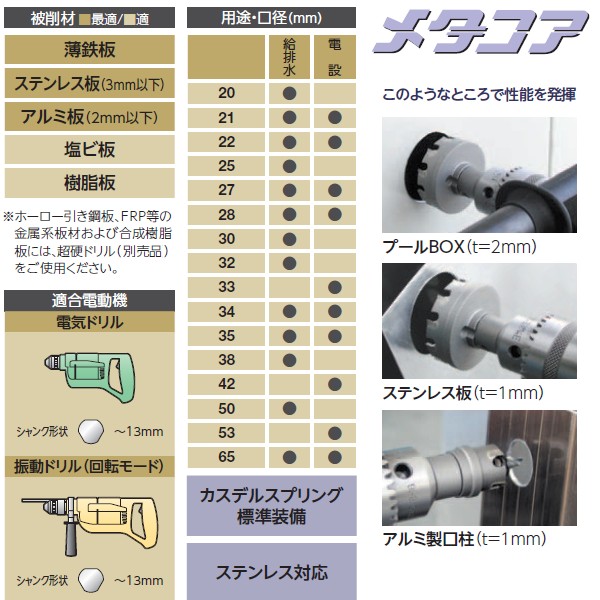 被削材 ■最適/■適

薄鉄板

ステンレス板(3mm以下)

アルミ板(2mm以下)

塩ビ板

樹脂板

※ホーロー引き鋼板、FRP等の金属系板材および合成樹脂板には、超硬ドリル(別売品)をご使用ください。

適合電動機

電気ドリル

シャンク形状 ～13mm

振動ドリル(回転モード)

シャンク形状 ～13mm

用途・口径(mm)

|  | 給排水 | 電設 |
|---|---|---|
| 20 | ● |  |
| 21 | ● | ● |
| 22 | ● | ● |
| 25 | ● |  |
| 27 | ● | ● |
| 28 | ● | ● |
| 30 | ● |  |
| 32 | ● |  |
| 33 |  | ● |
| 34 | ● | ● |
| 35 | ● | ● |
| 38 | ● |  |
| 42 |  | ● |
| 50 | ● |  |
| 53 |  | ● |
| 65 | ● | ● |

カスデルスプリング標準装備

ステンレス対応

メタコア

このようなところで性能を発揮

プールBOX(t=2mm)

ステンレス板(t=1mm)

アルミ製口柱(t=1mm)