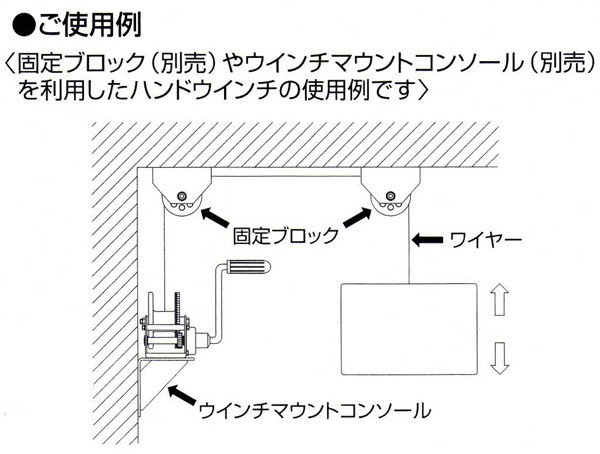 ●ご使用例

〈固定ブロック（別売）やウインチマウントコンソール（別売）を利用したハンドウインチの使用例です〉

固定ブロック

ワイヤー

ウインチマウントコンソール