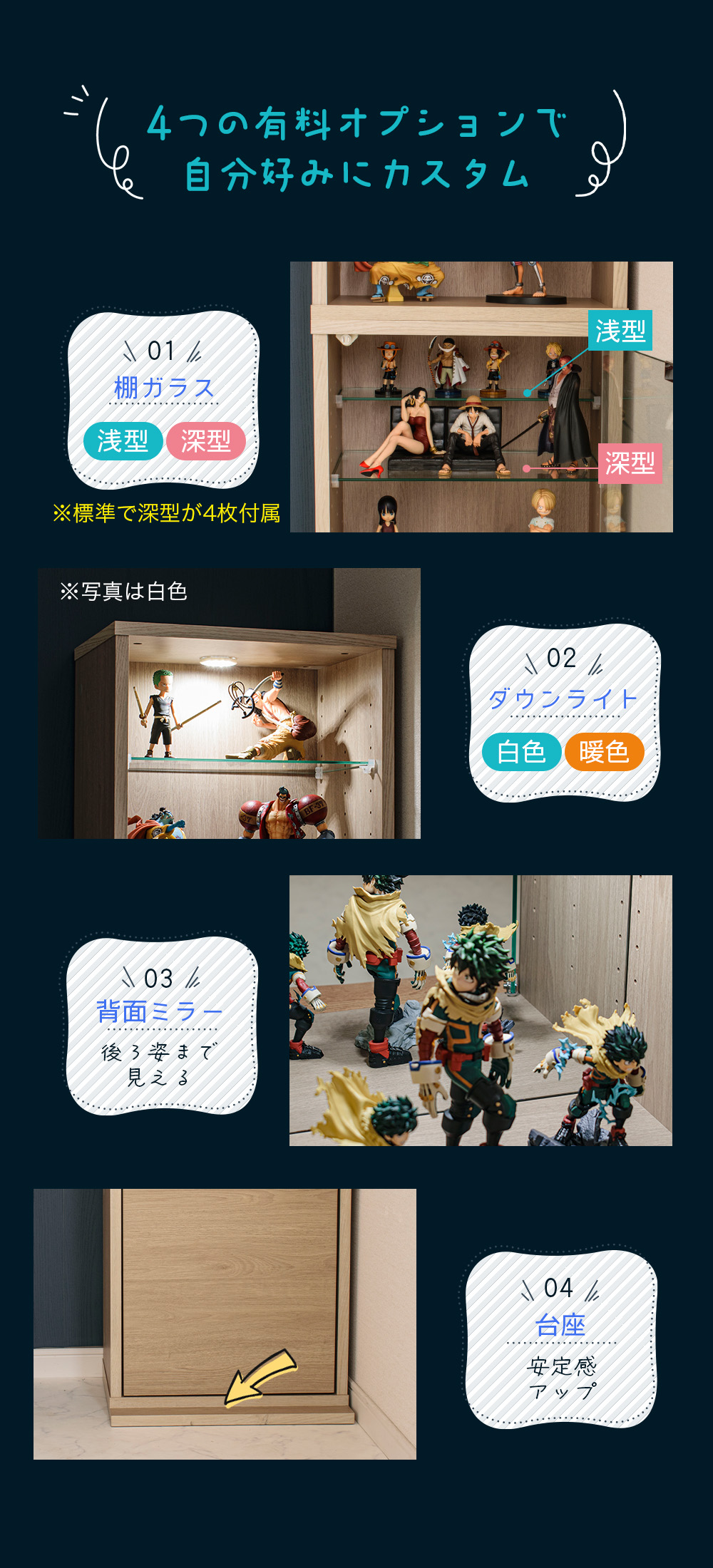 4つの有料オプションで
自分好みにカスタム

01
棚ガラス
浅型 深型
※標準で深型が4枚付属

浅型
深型

※写真は白色

02
ダウンライト
白色 暖色

03
背面ミラー
後ろ姿まで
見える

04
台座
安定感
アップ