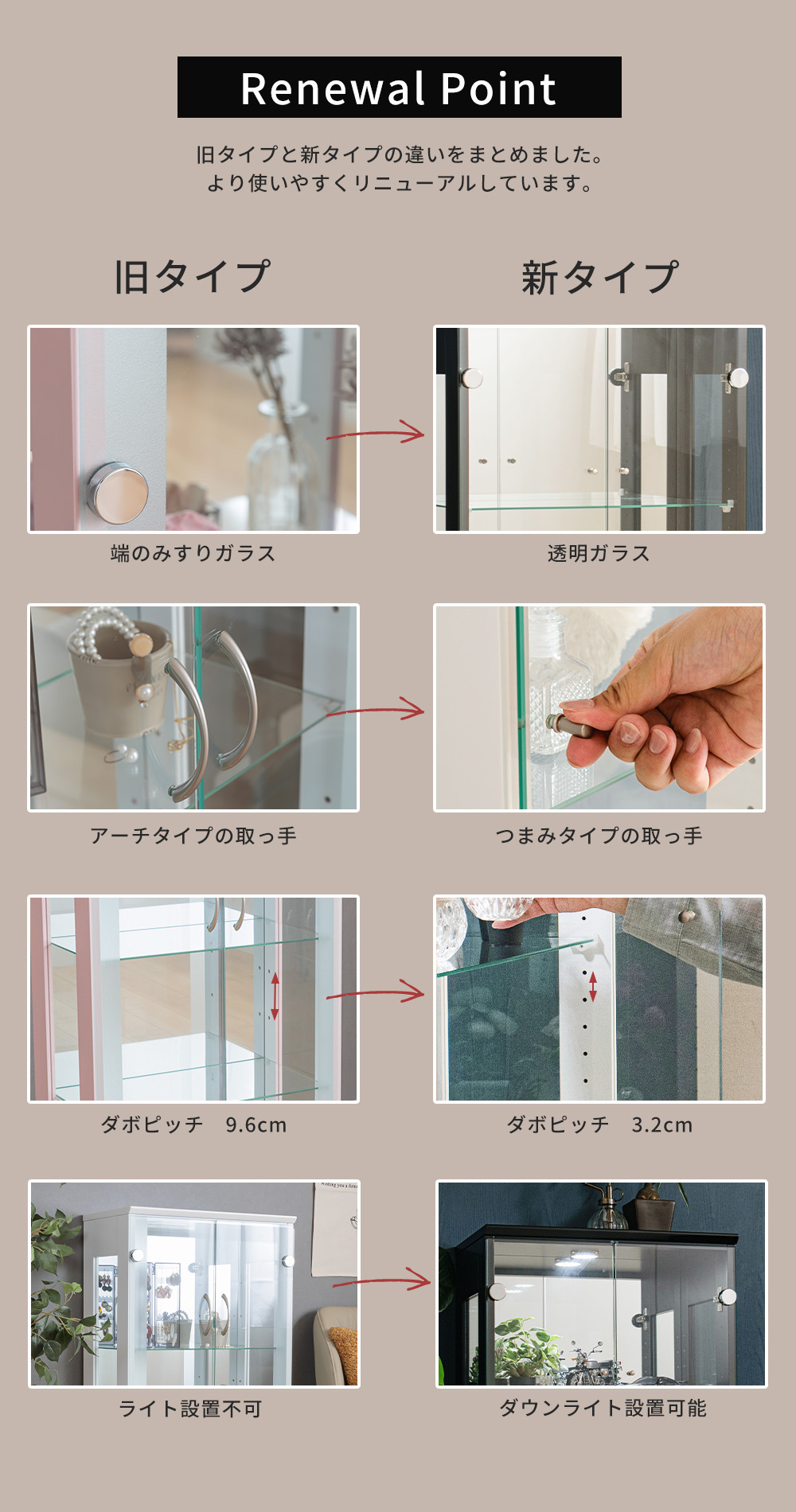 Renewal Point

旧タイプと新タイプの違いをまとめました。
より使いやすくリニューアルしています。

旧タイプ

新タイプ

端のみすりガラス

透明ガラス

アーチタイプの取っ手

つまみタイプの取っ手

ダボピッチ　9.6cm

ダボピッチ　3.2cm

ライト設置不可

ダウンライト設置可能