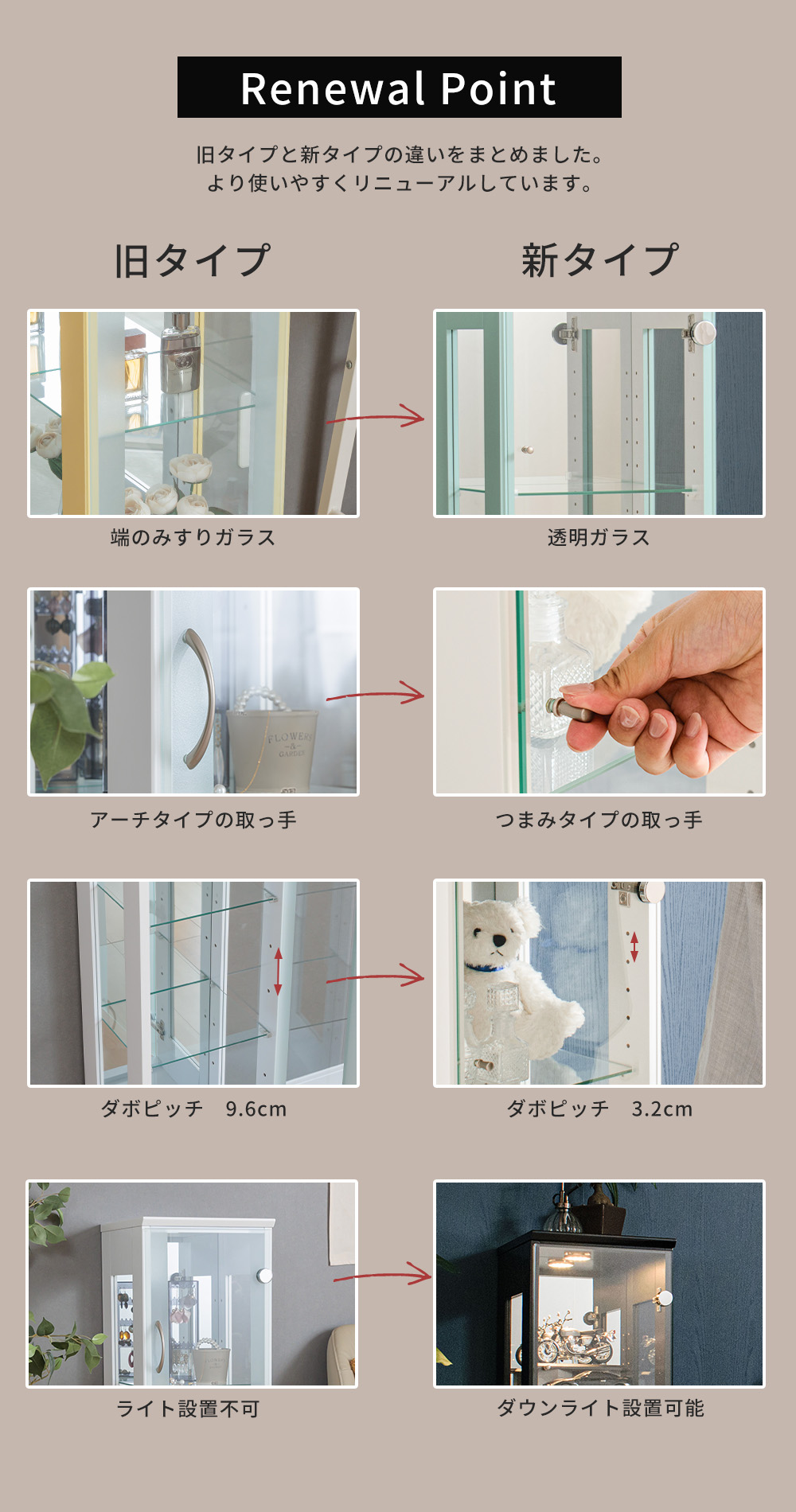 Renewal Point

旧タイプと新タイプの違いをまとめました。
より使いやすくリニューアルしています。

旧タイプ

新タイプ

端のみすりガラス

透明ガラス

FLOWER & GARDEN

アーチタイプの取っ手

つまみタイプの取っ手

ダボピッチ　9.6cm

ダボピッチ　3.2cm

ライト設置不可

ダウンライト設置可能