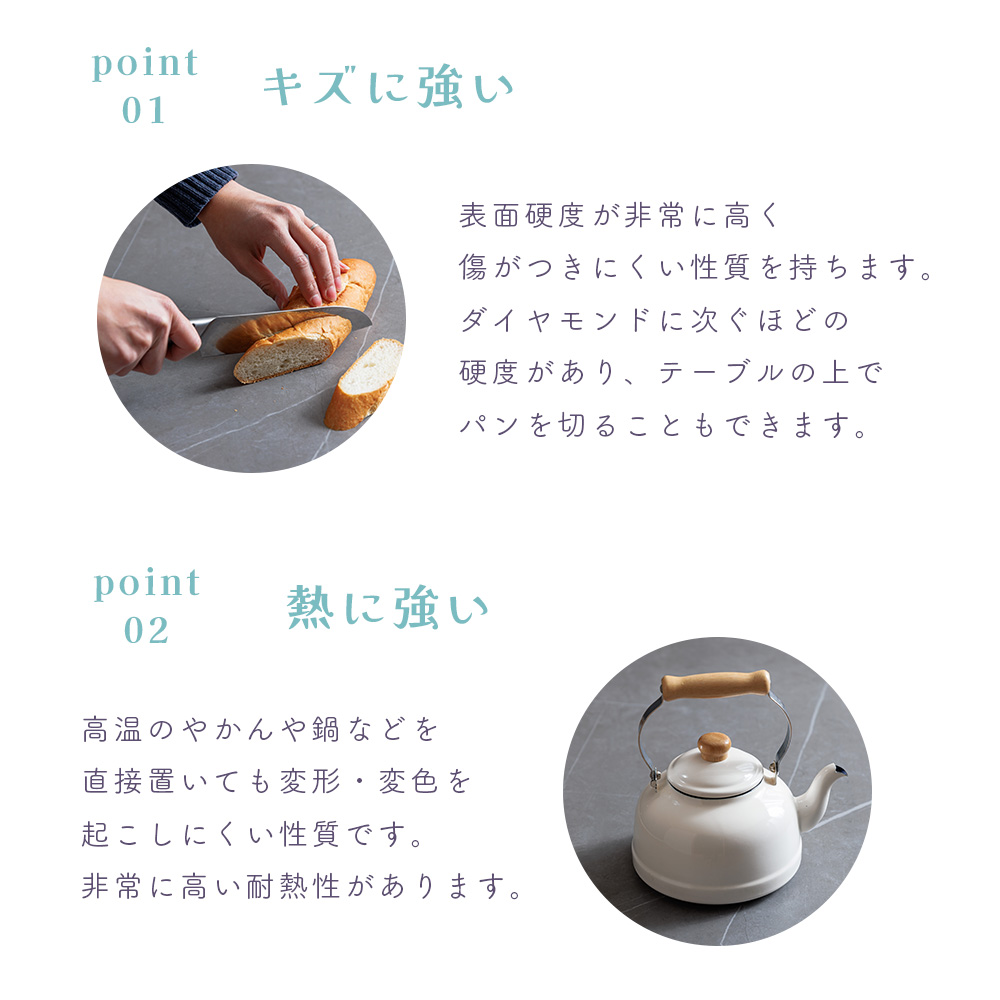 point
01

キズに強い

表面硬度が非常に高く
傷がつきにくい性質を持ちます。
ダイヤモンドに次ぐほどの
硬度があり、テーブルの上で
パンを切ることもできます。

point
02

熱に強い

高温のやかんや鍋などを
直接置いても変形・変色を
起こしにくい性質です。
非常に高い耐熱性があります。