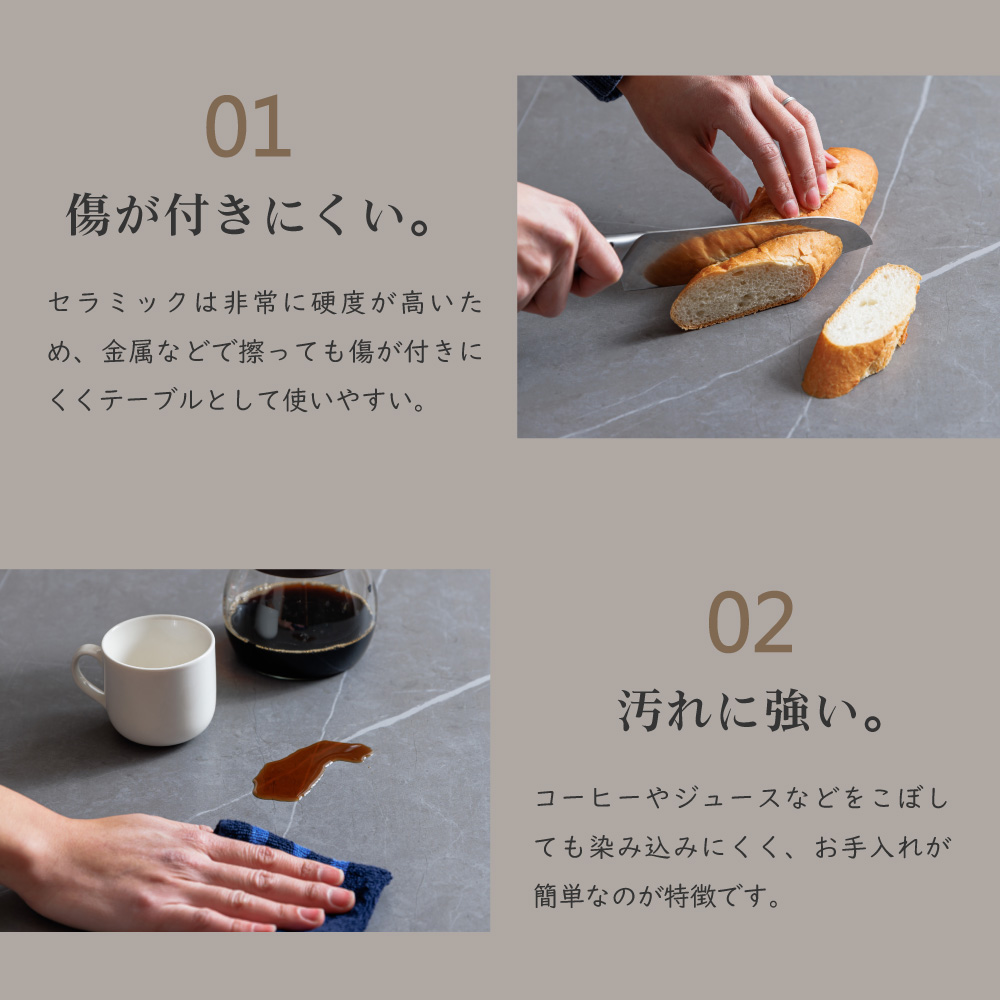 01

傷が付きにくい。

セラミックは非常に硬度が高いため、金属などで擦っても傷が付きにくくテーブルとして使いやすい。

02

汚れに強い。

コーヒーやジュースなどをこぼしても染み込みにくく、お手入れが簡単なのが特徴です。