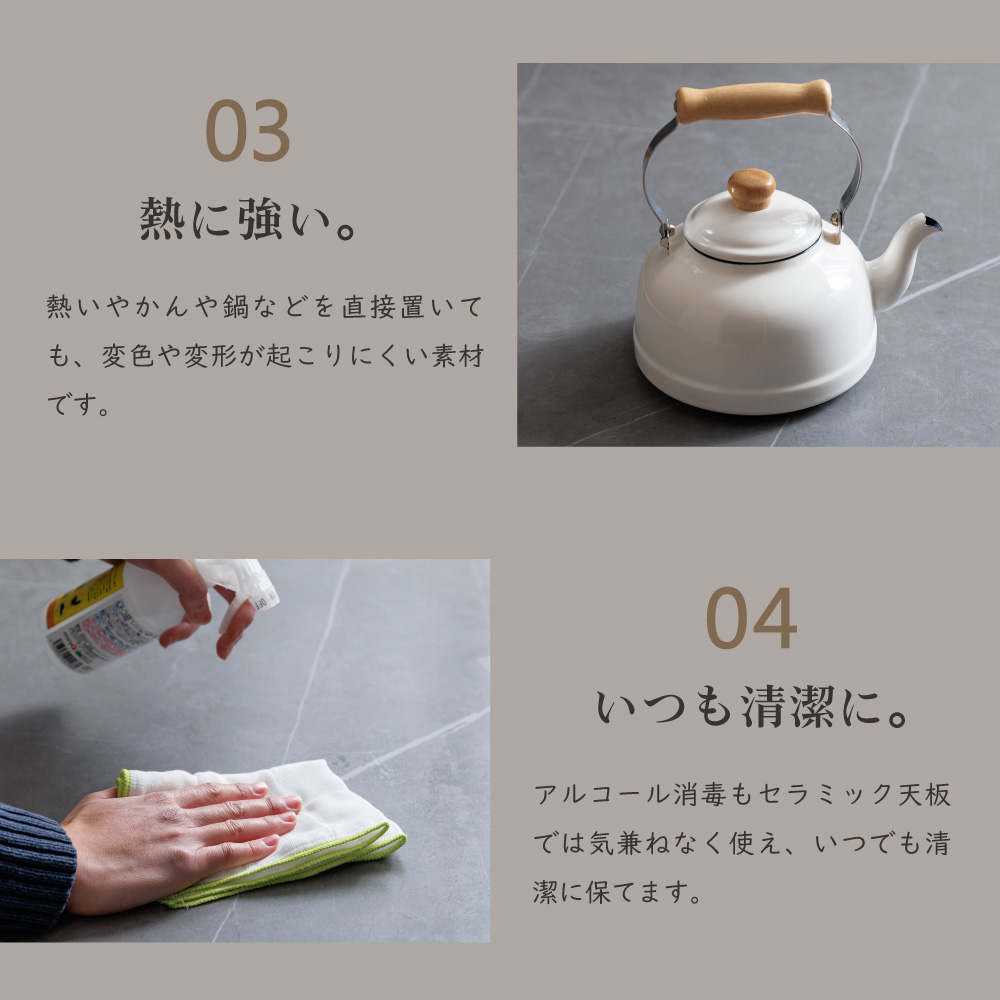 03

熱に強い。

熱いやかんや鍋などを直接置いても、変色や変形が起こりにくい素材です。

04

いつも清潔に。

アルコール消毒もセラミック天板では気兼ねなく使え、いつでも清潔に保てます。